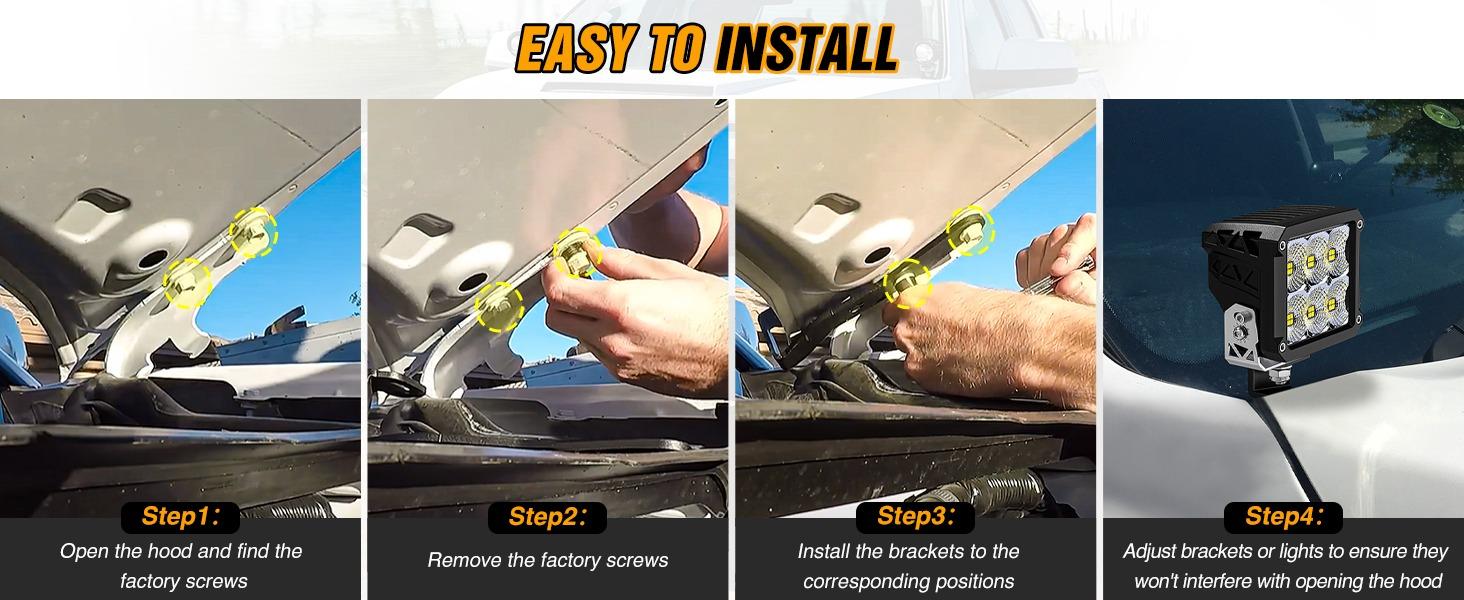 EASY TO INSTALL

Step1:
Open the hood and find the factory screws

Step2:
Remove the factory screws

Step3:
Install the brackets to the corresponding positions

Step4:
Adjust brackets or lights to ensure they won't interfere with opening the hood