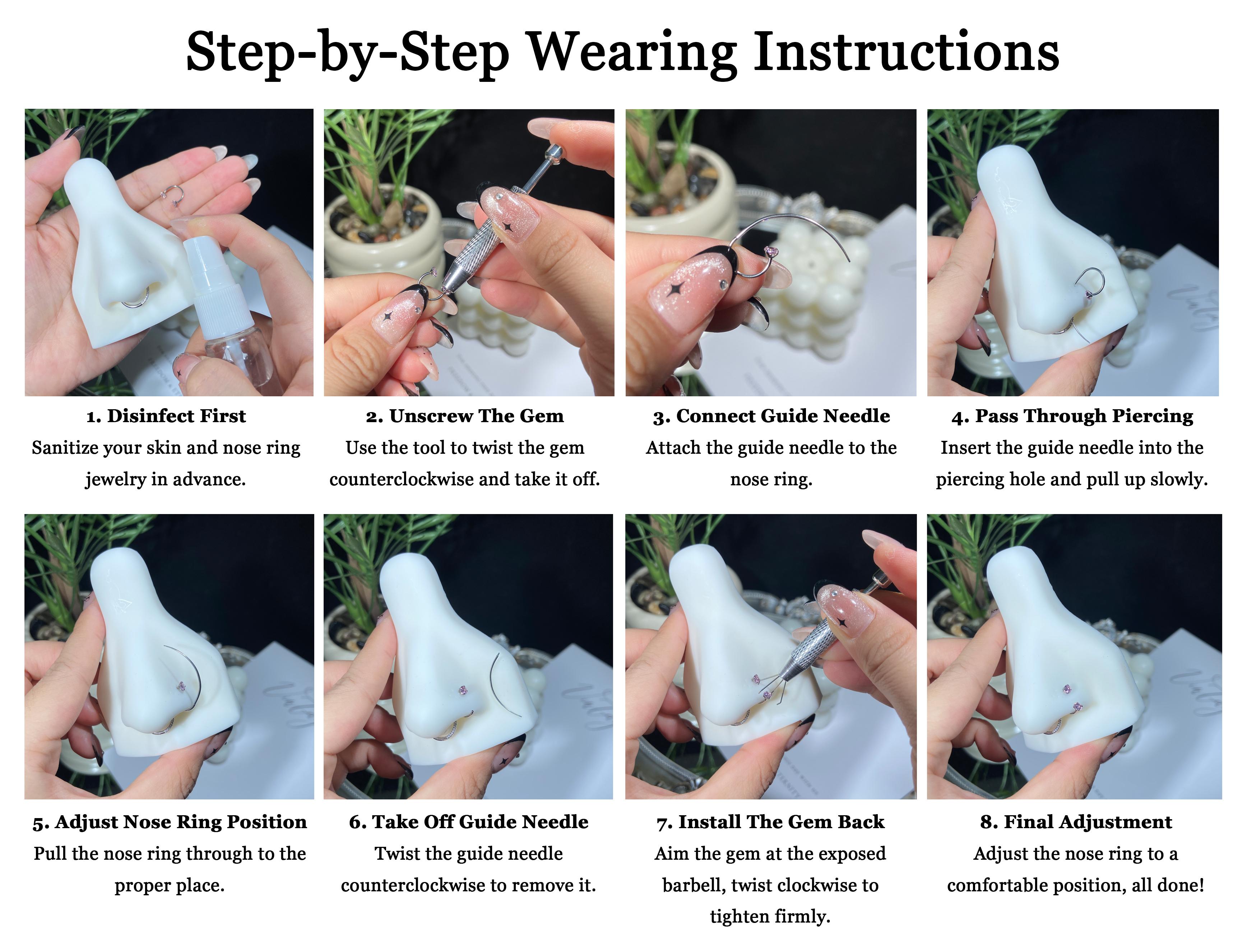 Step-by-Step Wearing Instructions

1. Disinfect First
Sanitize your skin and nose ring jewelry in advance.

2. Unscrew The Gem
Use the tool to twist the gem counterclockwise and take it off.

3. Connect Guide Needle
Attach the guide needle to the nose ring.

4. Pass Through Piercing
Insert the guide needle into the piercing hole and pull up slowly.

5. Adjust Nose Ring Position
Pull the nose ring through to the proper place.

6. Take Off Guide Needle
Twist the guide needle counterclockwise to remove it.

7. Install The Gem Back
Aim the gem at the exposed barbell, twist clockwise to tighten firmly.

8. Final Adjustment
Adjust the nose ring to a comfortable position, all done!