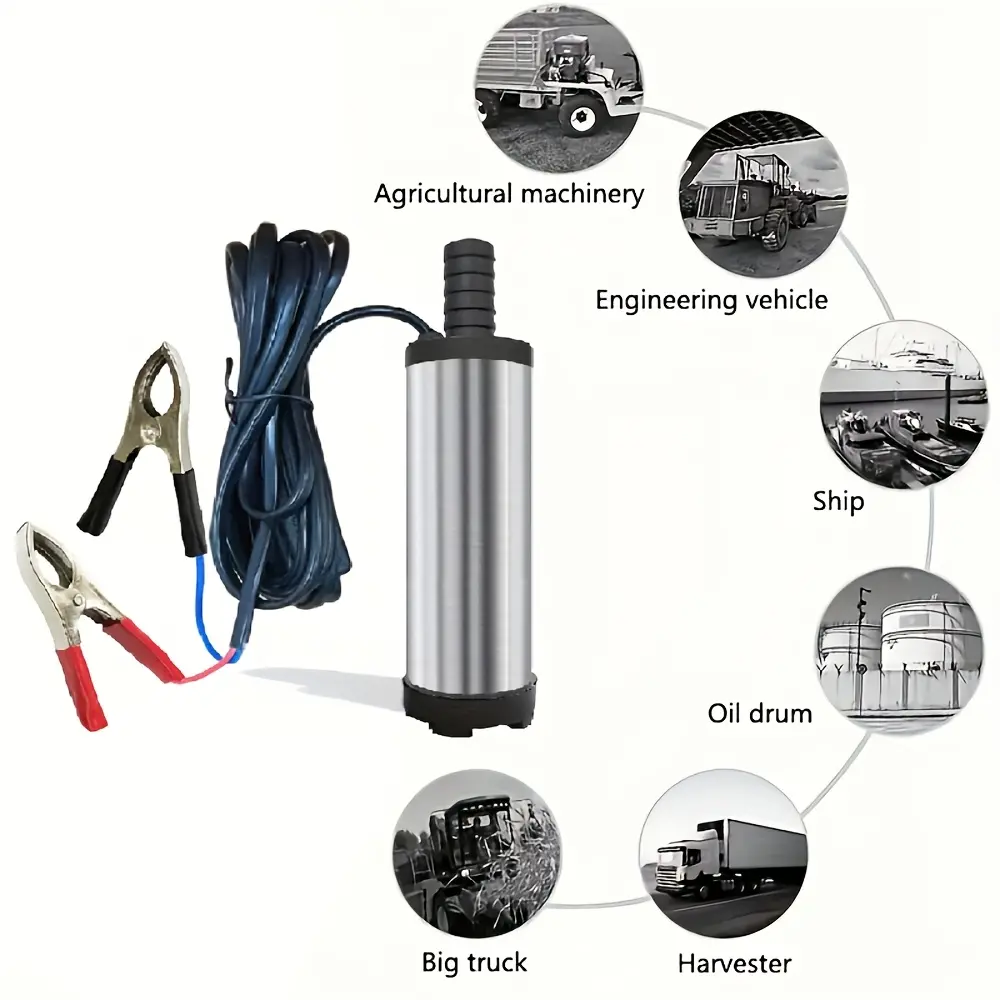 Agricultural machinery

Engineering vehicle

Ship

Oil drum

Big truck

Harvester