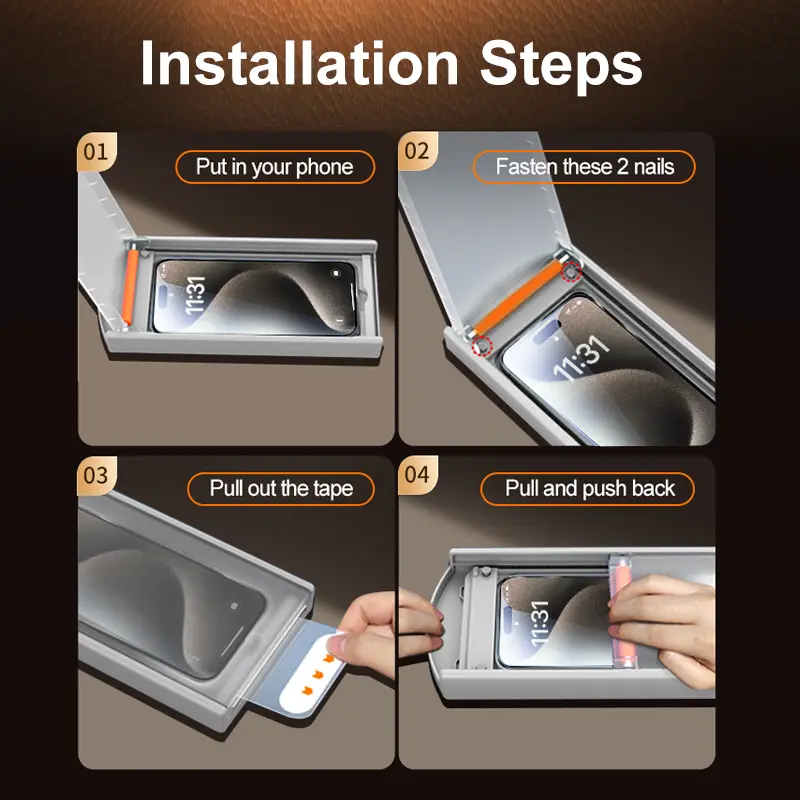 Installation Steps

01
Put in your phone

11:31

02
Fasten these 2 nails

11:31

03
Pull out the tape

04
Pull and push back

11:31