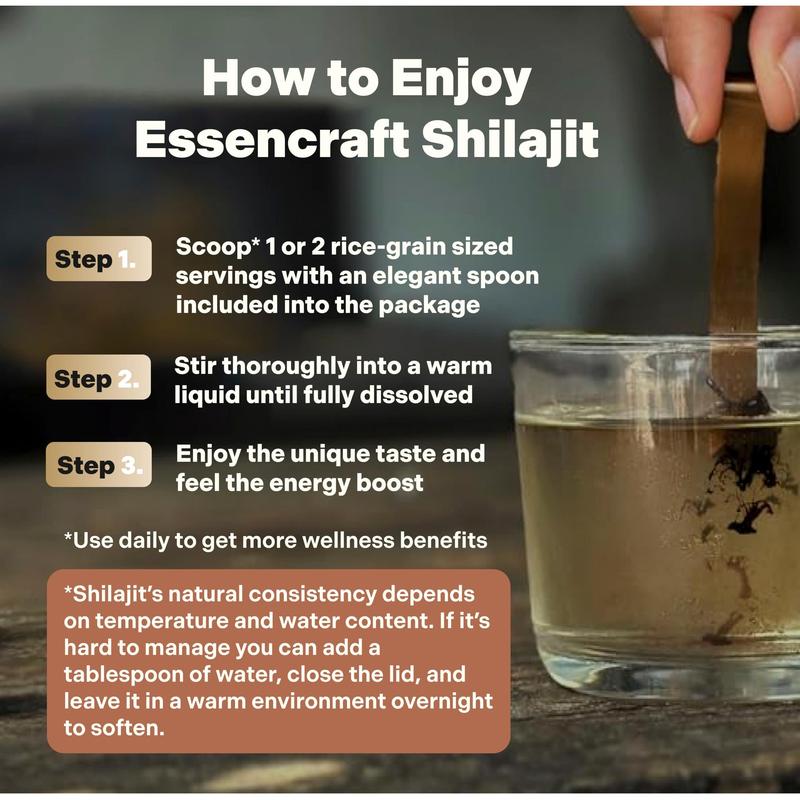 How to Enjoy Essencraft Shilajit

Step 1. Scoop* 1 or 2 rice-grain sized servings with an elegant spoon included into the package

Step 2. Stir thoroughly into a warm liquid until fully dissolved

Step 3. Enjoy the unique taste and feel the energy boost

*Use daily to get more wellness benefits

*Shilajit's natural consistency depends on temperature and water content. If it's hard to manage you can add a tablespoon of water, close the lid, and leave it in a warm environment overnight to soften.