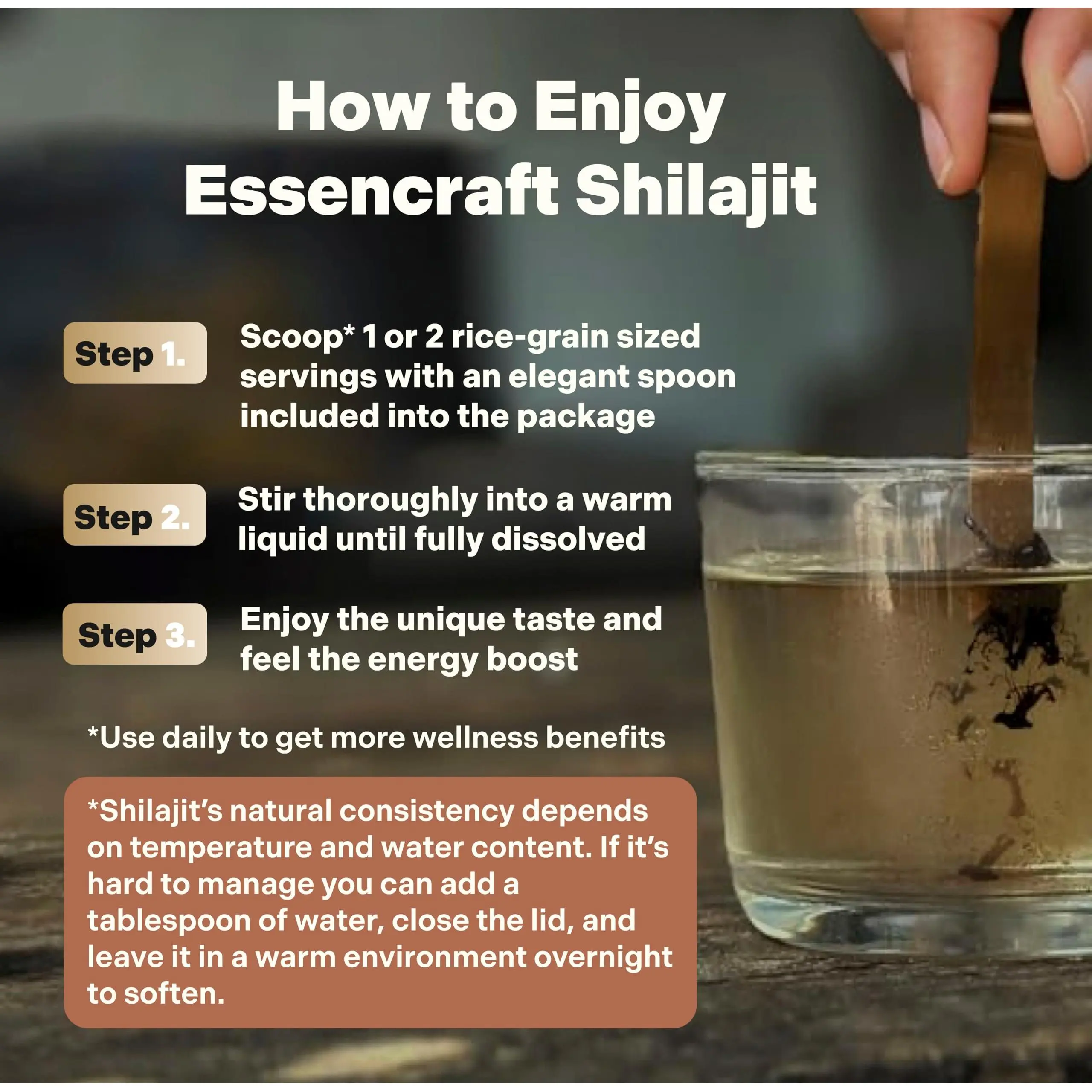 How to Enjoy Essencraft Shilajit

Step 1. Scoop* 1 or 2 rice-grain sized servings with an elegant spoon included into the package

Step 2. Stir thoroughly into a warm liquid until fully dissolved

Step 3. Enjoy the unique taste and feel the energy boost

*Use daily to get more wellness benefits

*Shilajit's natural consistency depends on temperature and water content. If it's hard to manage you can add a tablespoon of water, close the lid, and leave it in a warm environment overnight to soften.