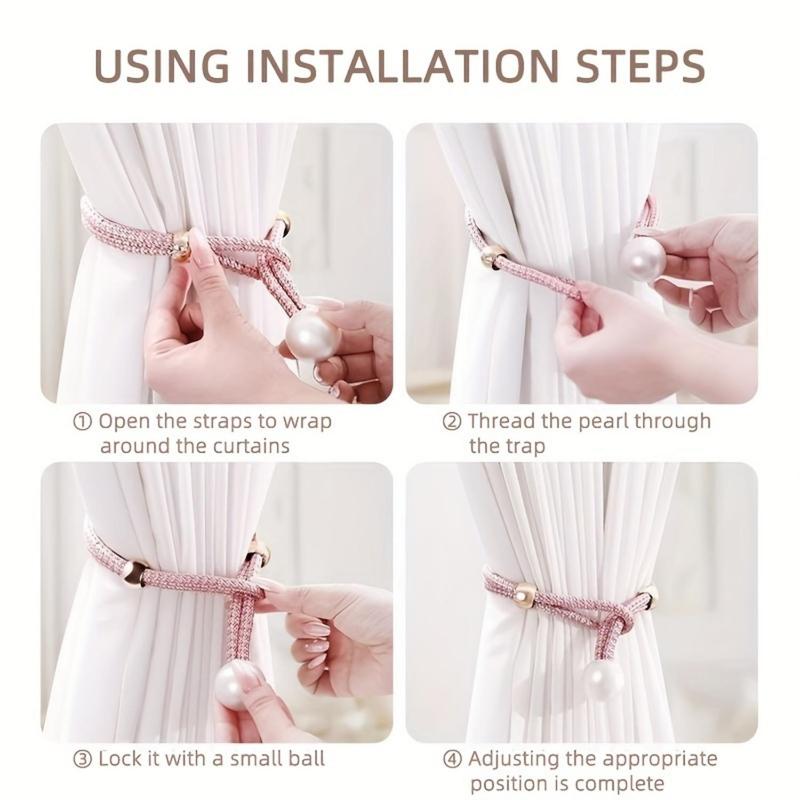 USING INSTALLATION STEPS

① Open the straps to wrap around the curtains

② Thread the pearl through the trap

③ Lock it with a small ball

④ Adjusting the appropriate position is complete