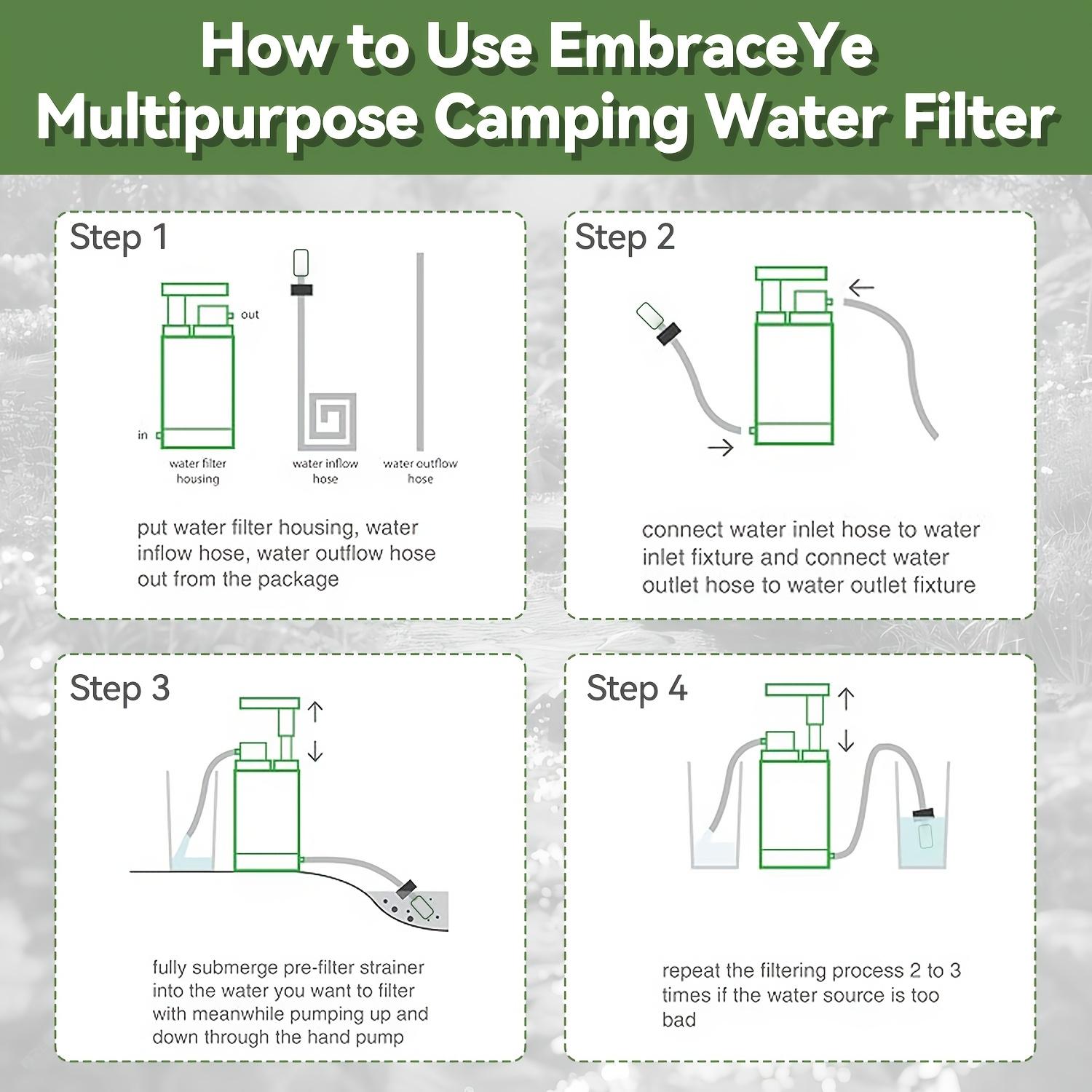 How to Use EmbraceYe Multipurpose Camping Water Filter

Step 1

out

in

water filter housing

water inflow hose

water outflow hose

put water filter housing, water inflow hose, water outflow hose out from the package

Step 2

connect water inlet hose to water inlet fixture and connect water outlet hose to water outlet fixture

Step 3

fully submerge pre-filter strainer into the water you want to filter with meanwhile pumping up and down through the hand pump

Step 4

repeat the filtering process 2 to 3 times if the water source is too bad