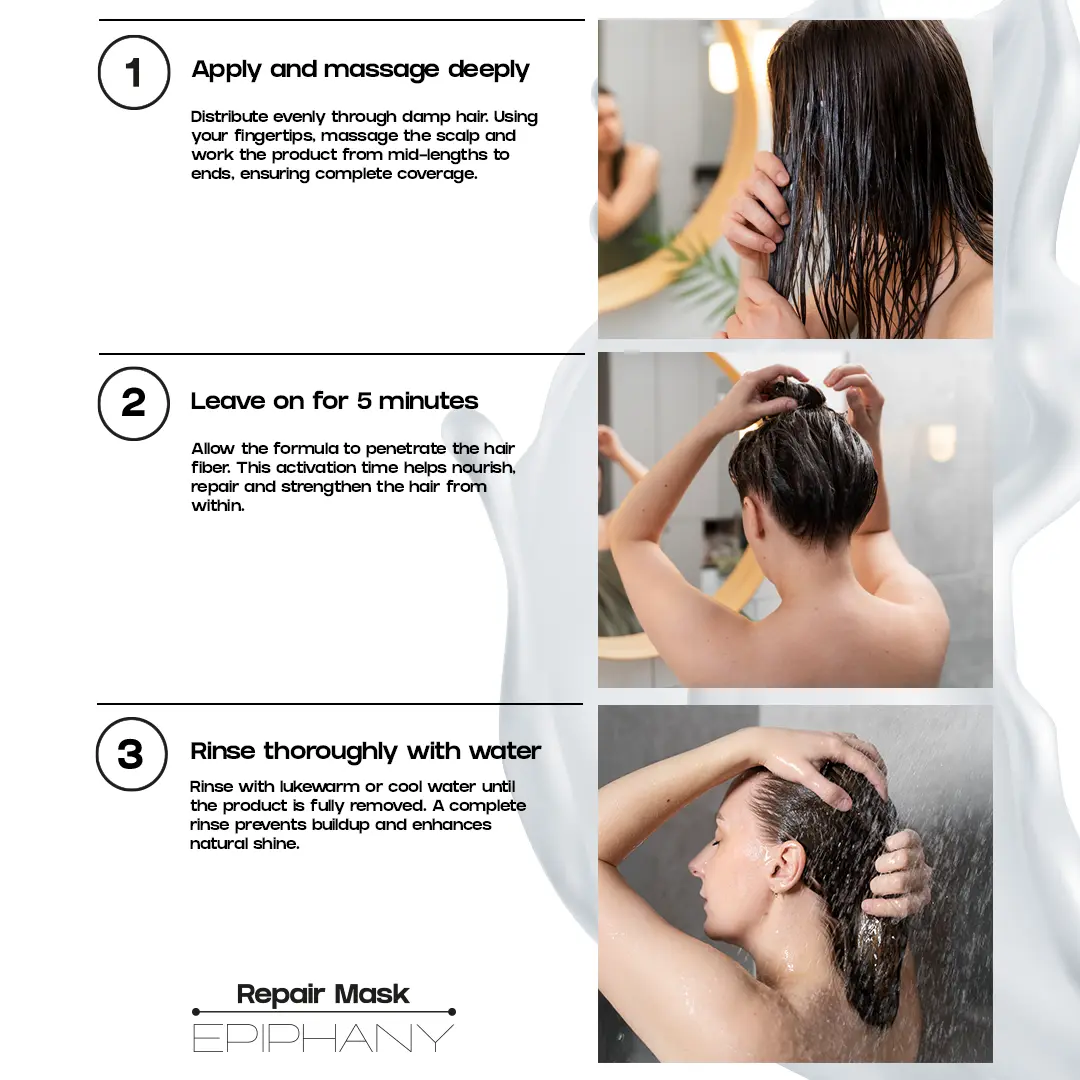 1

Apply and massage deeply

Distribute evenly through damp hair. Using your fingertips, massage the scalp and work the product from mid-lengths to ends, ensuring complete coverage.

2

Leave on for 5 minutes

Allow the formula to penetrate the hair fiber. This activation time helps nourish, repair and strengthen the hair from within.

3

Rinse thoroughly with water

Rinse with lukewarm or cool water until the product is fully removed. A complete rinse prevents buildup and enhances natural shine.

Repair Mask

EPIPHANY