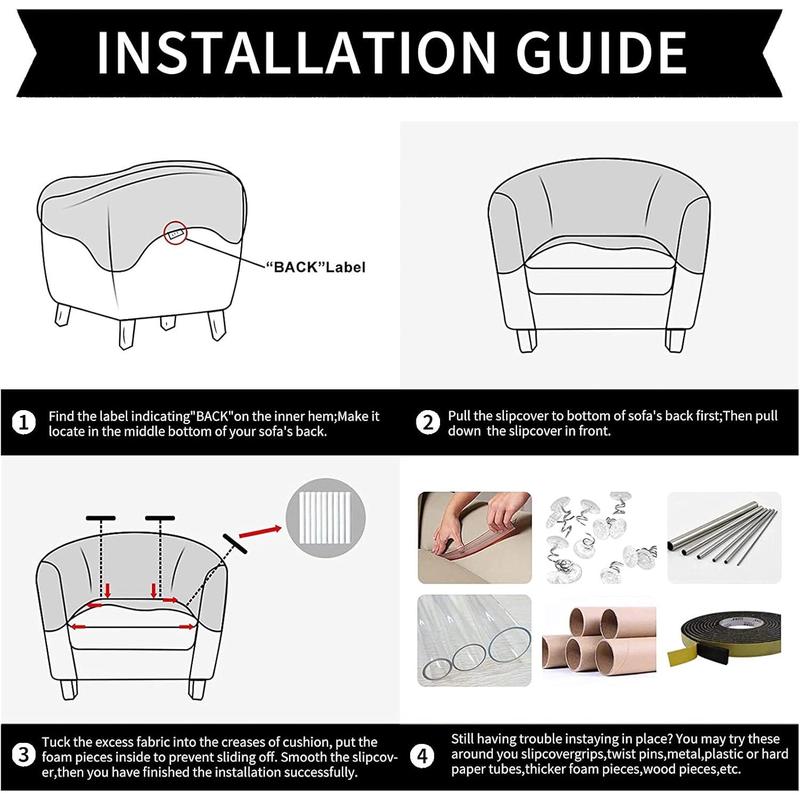 INSTALLATION GUIDE

"BACK"Label

1 Find the label indicating"BACK"on the inner hem;Make it locate in the middle bottom of your sofa's back.

2 Pull the slipcover to bottom of sofa's back first;Then pull down the slipcover in front.

3 Tuck the excess fabric into the creases of cushion, put the foam pieces inside to prevent sliding off. Smooth the slipcover,then you have finished the installation successfully.

4 Still having trouble instaying in place? You may try these around you slipcovergrips,twist pins,metal,plastic or hard paper tubes,thicker foam pieces,wood pieces,etc.