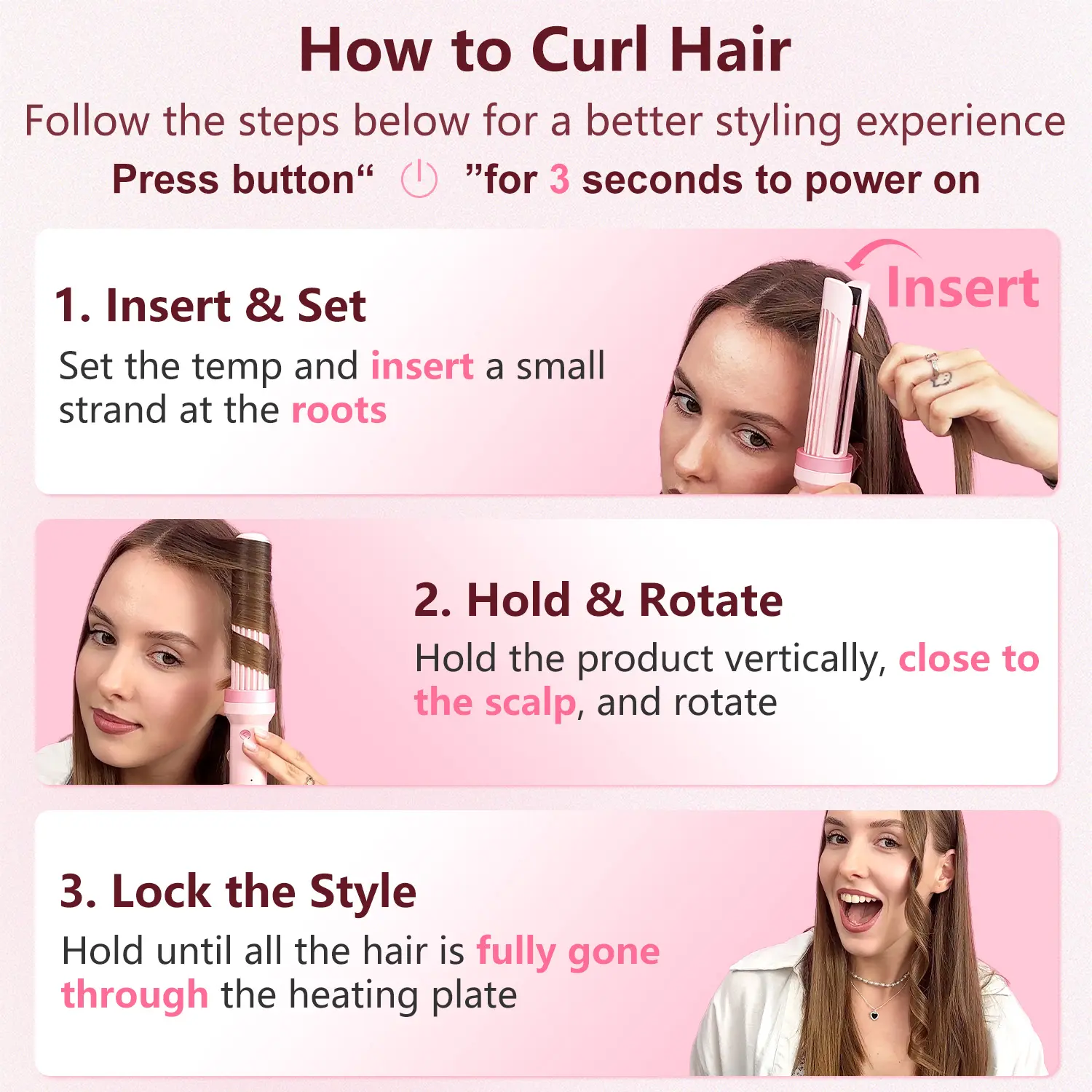 How to Curl Hair

Follow the steps below for a better styling experience

Press button“ ”for 3 seconds to power on

1. Insert & Set

Set the temp and insert a small strand at the roots

Insert

2. Hold & Rotate

Hold the product vertically, close to the scalp, and rotate

3. Lock the Style

Hold until all the hair is fully gone through the heating plate