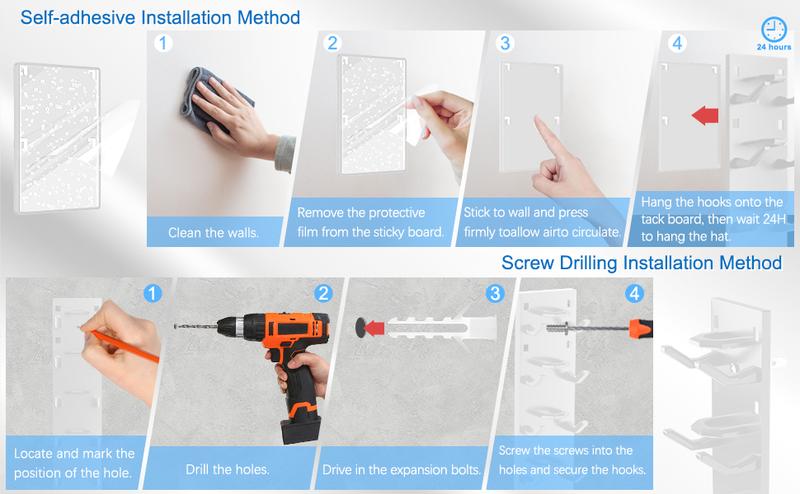 Self-adhesive Installation Method

1

Clean the walls.

2

Remove the protective film from the sticky board.

3

Stick to wall and press firmly toallow airto circulate.

4

24 hours

Hang the hooks onto the tack board, then wait 24H to hang the hat.

Screw Drilling Installation Method

1

Locate and mark the position of the hole.

2

Drill the holes.

3

Drive in the expansion bolts.

4

Screw the screws into the holes and secure the hooks.