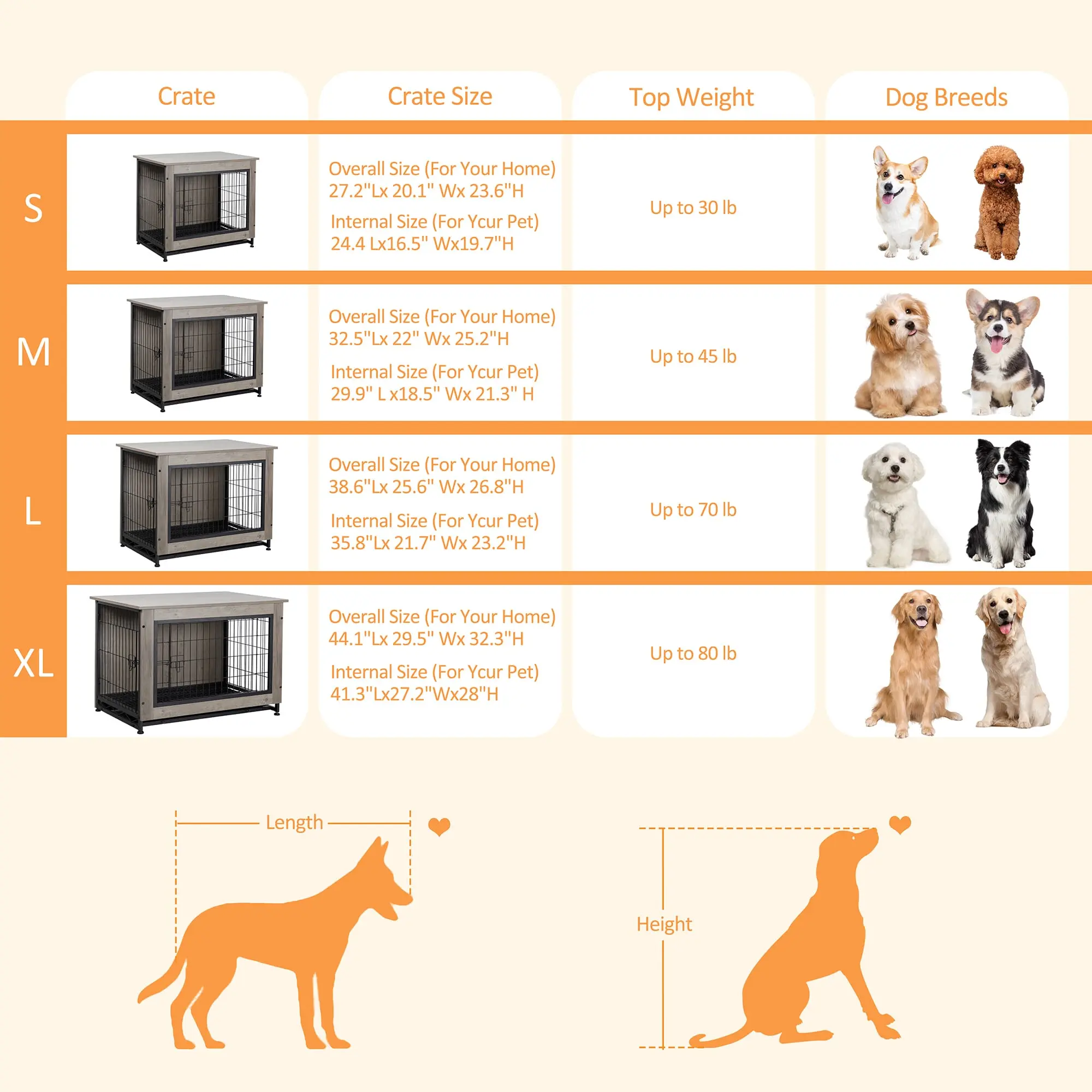 | | Crate | Crate Size | Top Weight | Dog Breeds |
|---|---|---|---|---|
| S | | Overall Size (For Your Home) 27.2"Lx 20.1" Wx 23.6"H Internal Size (For Ycur Pet) 24.4 Lx16.5" Wx19.7"H | Up to 30 lb | |
| M | | Overall Size (For Your Home) 32.5"Lx 22" Wx 25.2"H Internal Size (For Ycur Pet) 29.9" L x18.5" Wx 21.3" H | Up to 45 lb | |
| L | | Overall Size (For Your Home) 38.6"Lx 25.6" Wx 26.8"H Internal Size (For Ycur Pet) 35.8"Lx 21.7" Wx 23.2"H | Up to 70 lb | |
| XL | | Overall Size (For Your Home) 44.1"Lx 29.5" Wx 32.3"H Internal Size (For Ycur Pet) 41.3"Lx27.2"Wx28"H | Up to 80 lb | |

Length

Height