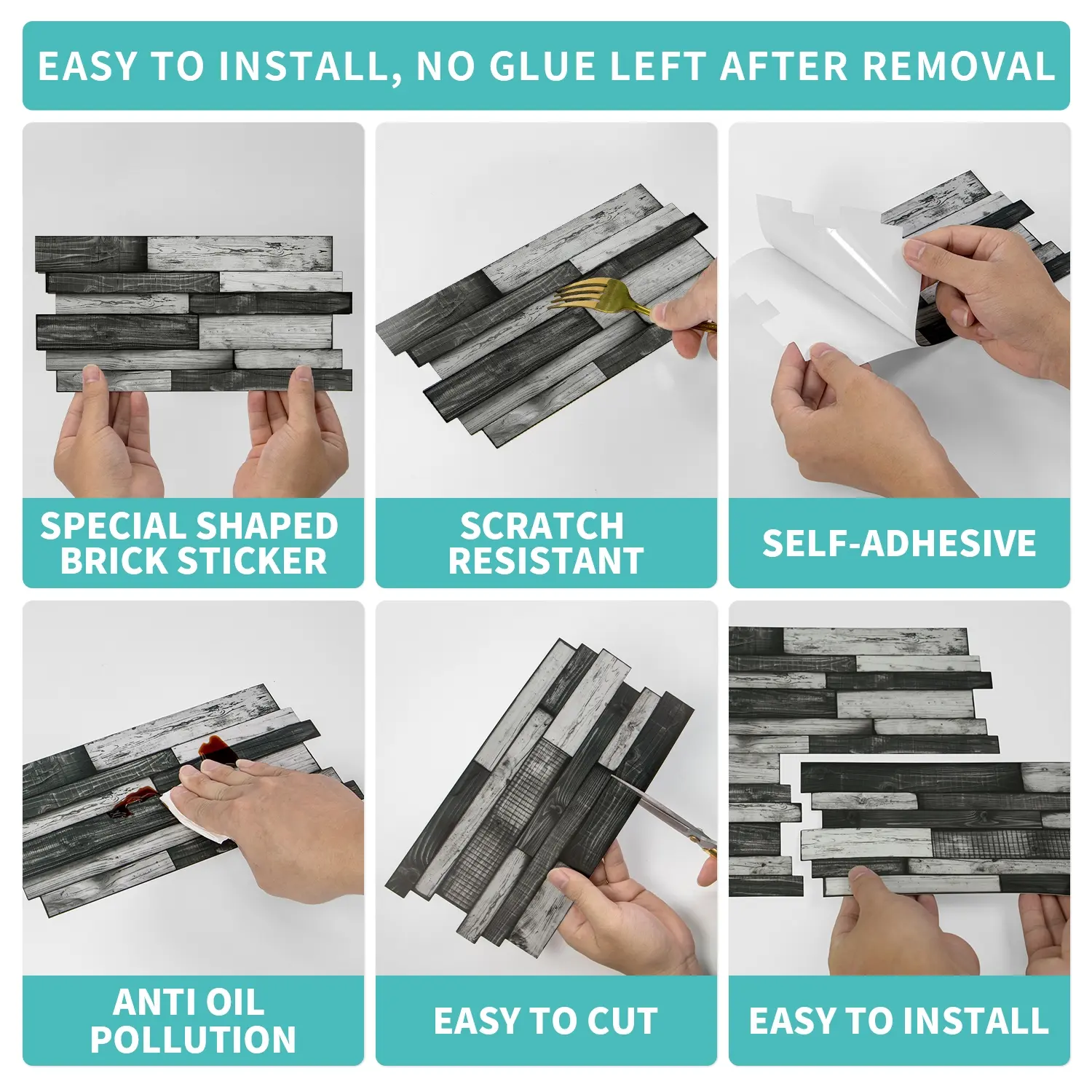 EASY TO INSTALL, NO GLUE LEFT AFTER REMOVAL

SPECIAL SHAPED BRICK STICKER

SCRATCH RESISTANT

SELF-ADHESIVE

ANTI OIL POLLUTION

EASY TO CUT

EASY TO INSTALL