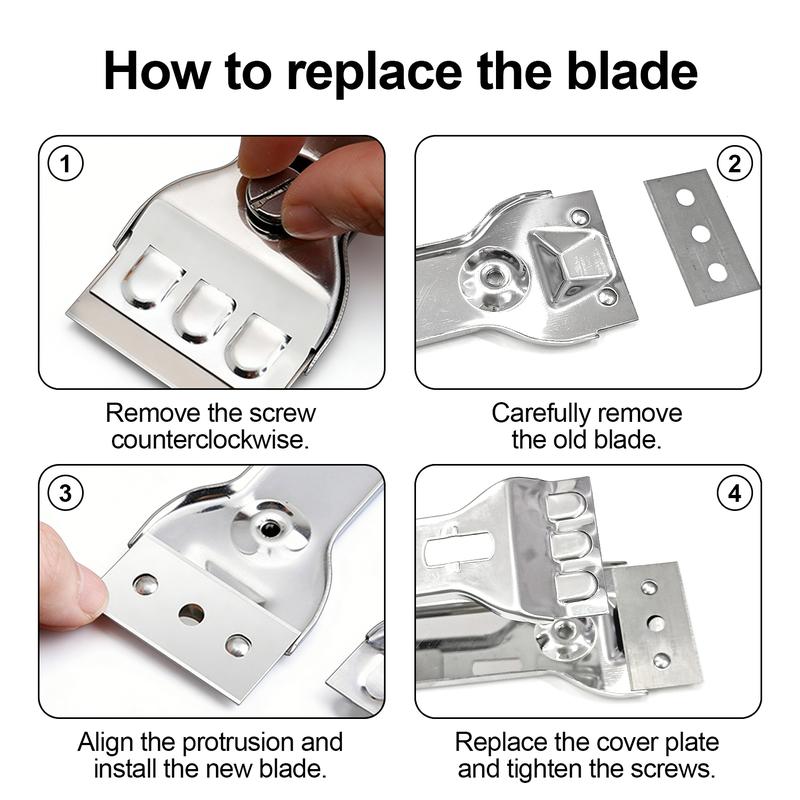 How to replace the blade

1

Remove the screw counterclockwise.

2

Carefully remove the old blade.

3

Align the protrusion and install the new blade.

4

Replace the cover plate and tighten the screws.