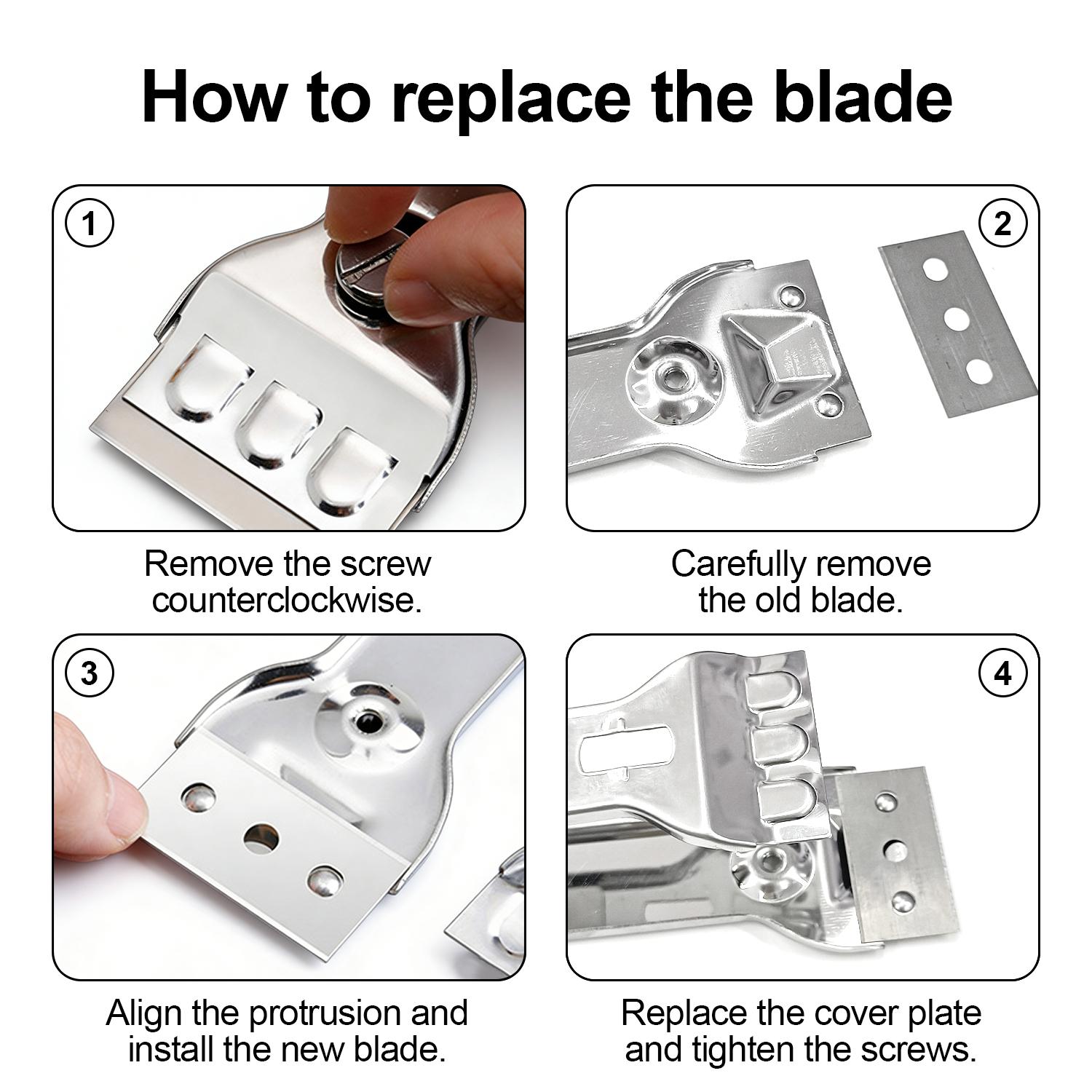 How to replace the blade

1

Remove the screw counterclockwise.

2

Carefully remove the old blade.

3

Align the protrusion and install the new blade.

4

Replace the cover plate and tighten the screws.