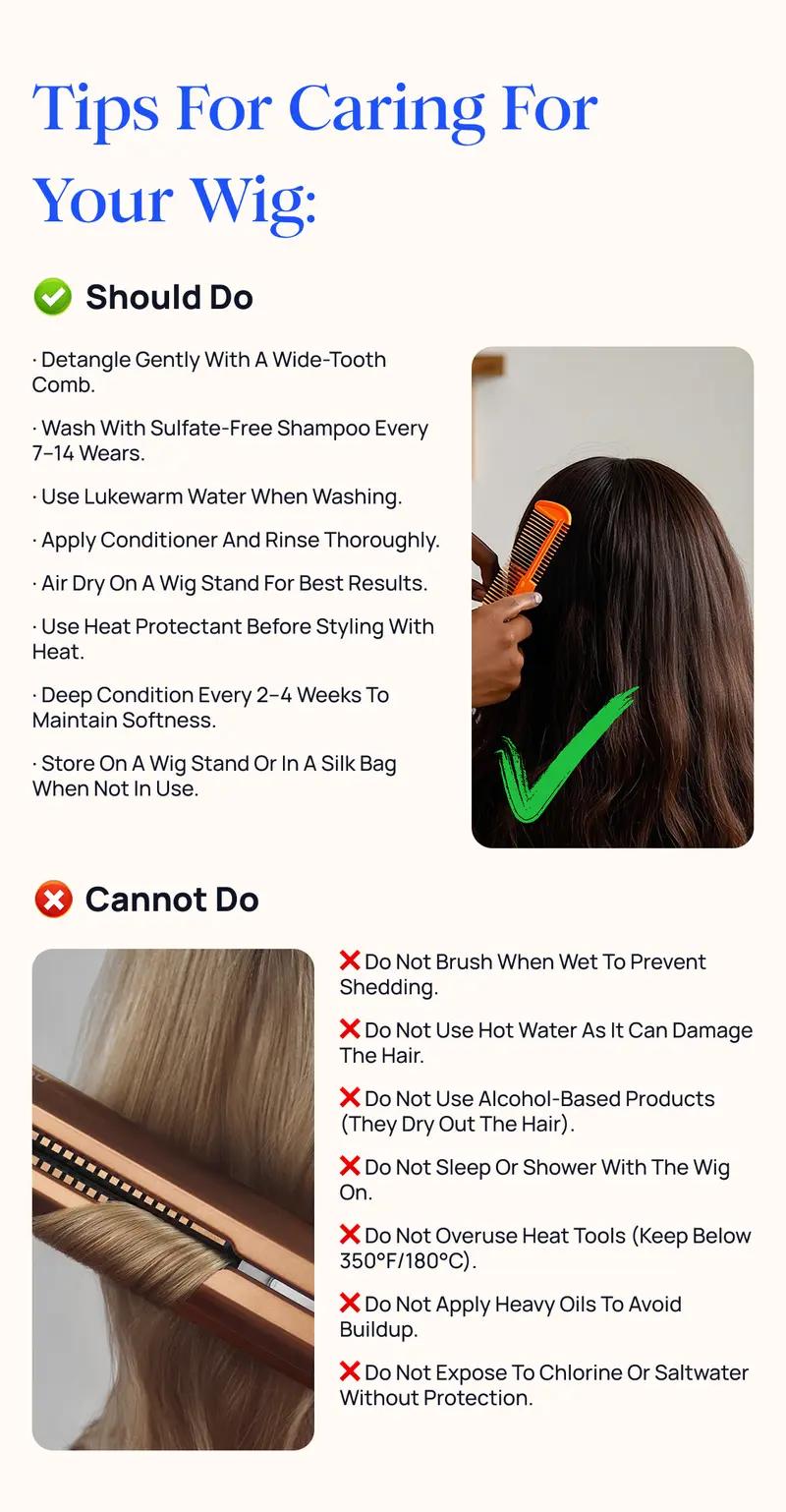 Tips For Caring For Your Wig:

✅ Should Do

· Detangle Gently With A Wide-Tooth Comb.

· Wash With Sulfate-Free Shampoo Every 7–14 Wears.

· Use Lukewarm Water When Washing.

· Apply Conditioner And Rinse Thoroughly.

· Air Dry On A Wig Stand For Best Results.

· Use Heat Protectant Before Styling With Heat.

· Deep Condition Every 2–4 Weeks To Maintain Softness.

· Store On A Wig Stand Or In A Silk Bag When Not In Use.

❌ Cannot Do

❌ Do Not Brush When Wet To Prevent Shedding.

❌ Do Not Use Hot Water As It Can Damage The Hair.

❌ Do Not Use Alcohol-Based Products (They Dry Out The Hair).

❌ Do Not Sleep Or Shower With The Wig On.

❌ Do Not Overuse Heat Tools (Keep Below 350°F/180°C).

❌ Do Not Apply Heavy Oils To Avoid Buildup.

❌ Do Not Expose To Chlorine Or Saltwater Without Protection.