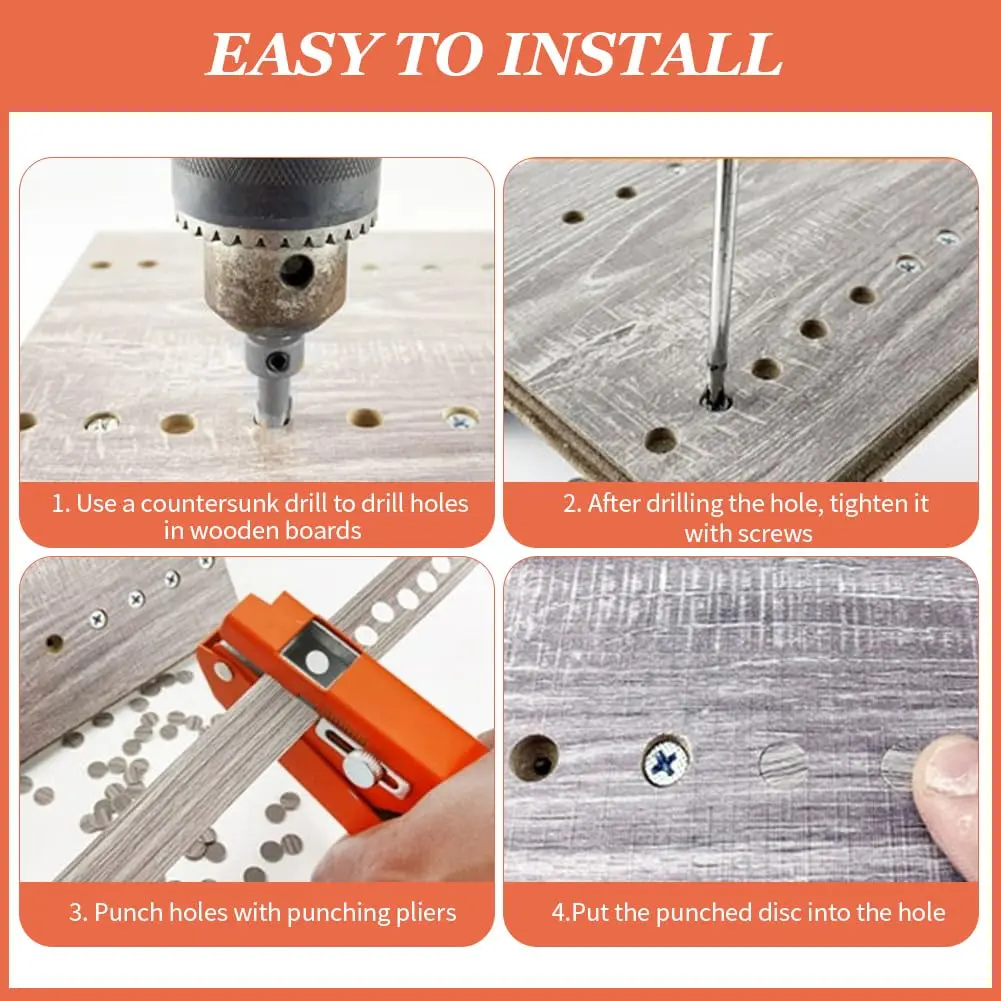 EASY TO INSTALL

1. Use a countersunk drill to drill holes in wooden boards

2. After drilling the hole, tighten it with screws

3. Punch holes with punching pliers

4.Put the punched disc into the hole