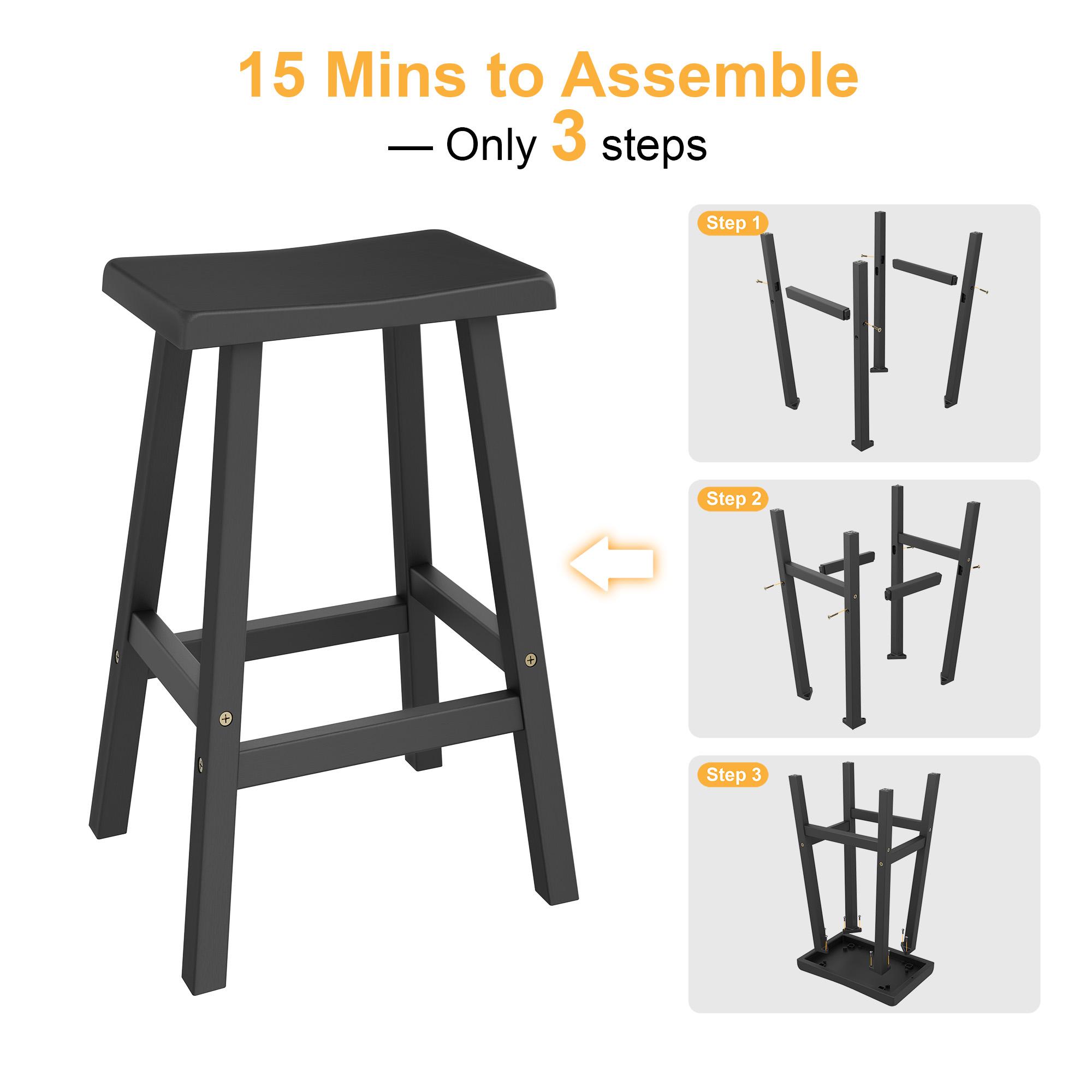 15 Mins to Assemble

— Only 3 steps

Step 1

Step 2

Step 3