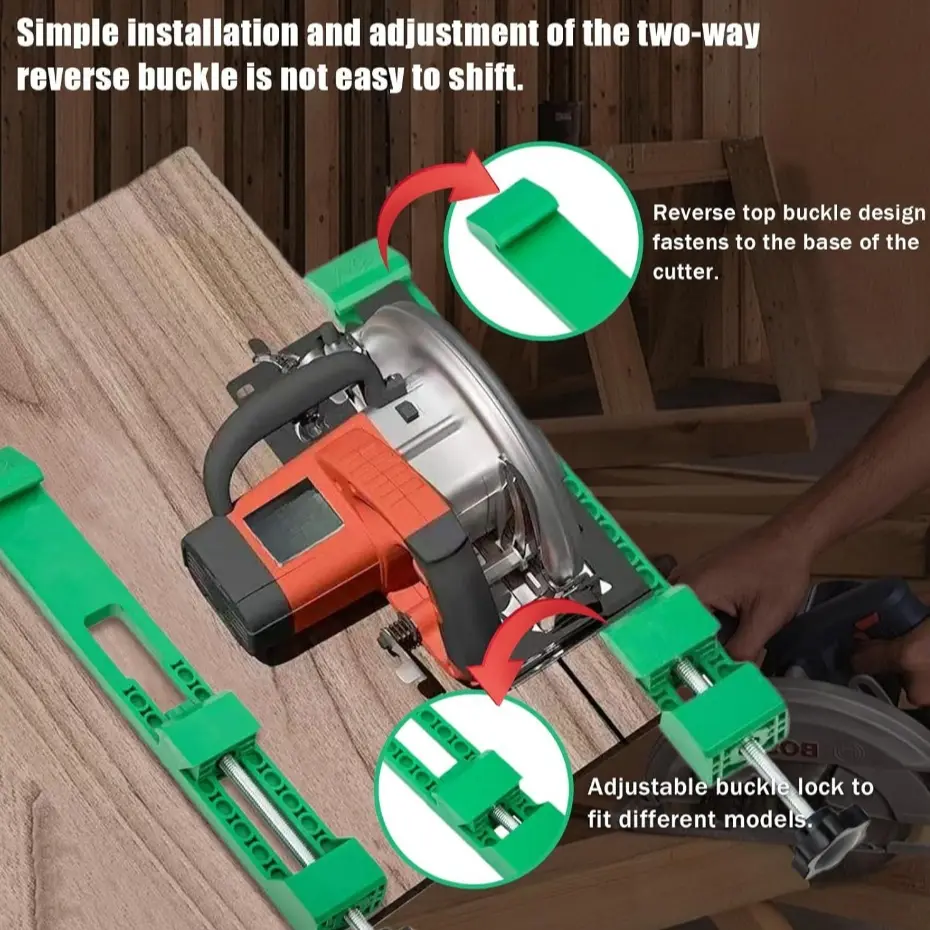 Simple installation and adjustment of the two-way reverse buckle is not easy to shift.

Reverse top buckle design fastens to the base of the cutter.

Adjustable buckle lock to fit different models.