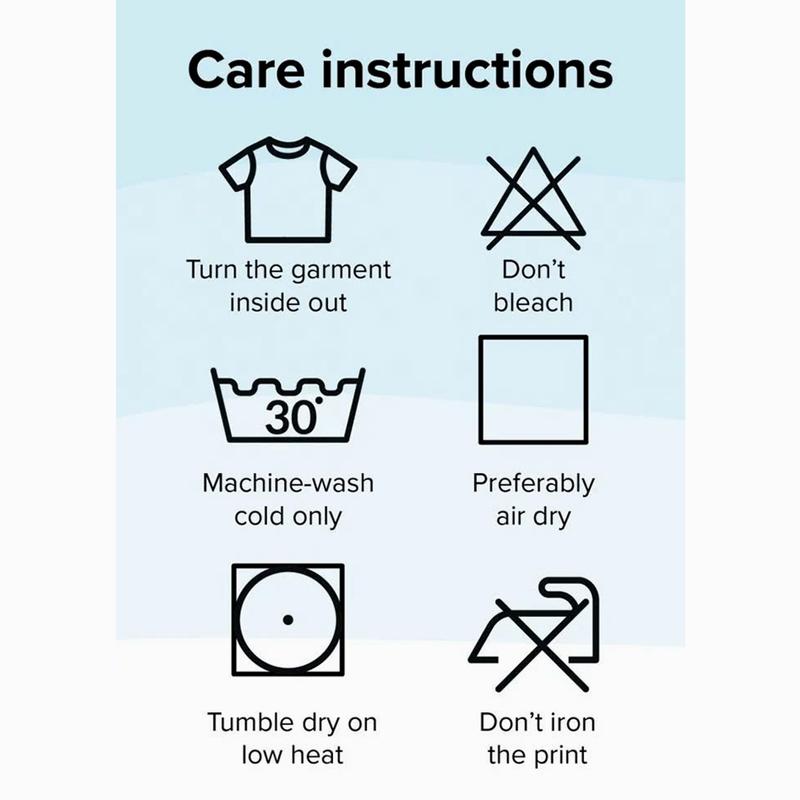 Care instructions

Turn the garment inside out

Don't bleach

30°

Machine-wash cold only

Preferably air dry

Tumble dry on low heat

Don't iron the print