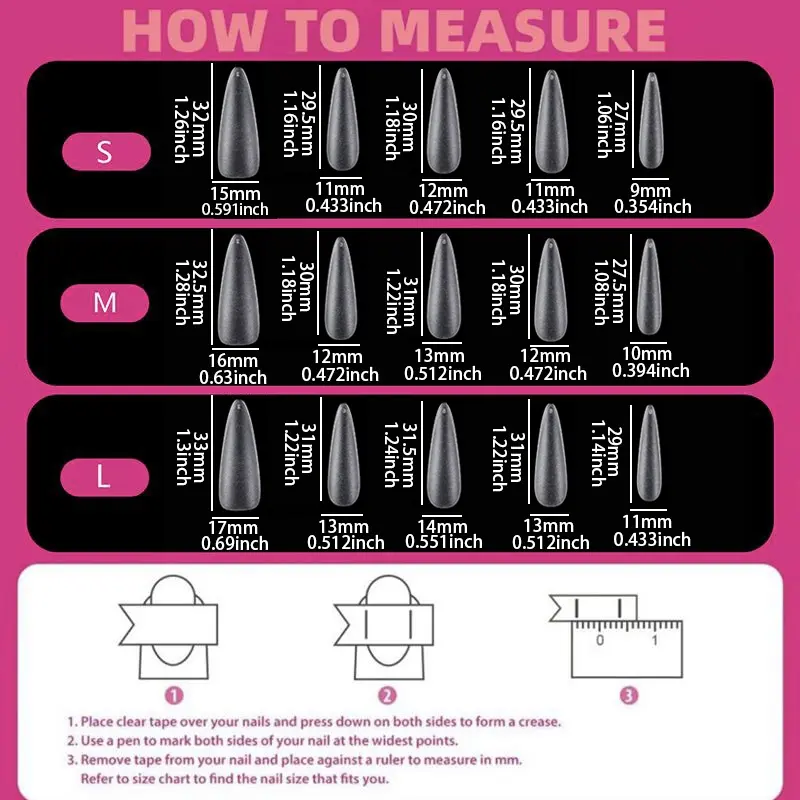 HOW TO MEASURE

S

32mm 1.26inch
15mm 0.591inch

29.5mm 1.16inch
11mm 0.433inch

30mm 1.18inch
12mm 0.472inch

29.5mm 1.16inch
11mm 0.433inch

27mm 1.06inch
9mm 0.354inch

M

32.5mm 1.28inch
16mm 0.63inch

30mm 1.18inch
12mm 0.472inch

31mm 1.22inch
13mm 0.512inch

30mm 1.18inch
12mm 0.472inch

27.5mm 1.08inch
10mm 0.394inch

L

33mm 1.3inch
17mm 0.69inch

31mm 1.22inch
13mm 0.512inch

31.5mm 1.24inch
14mm 0.551inch

31mm 1.22inch
13mm 0.512inch

29mm 1.14inch
11mm 0.433inch

0 1

1 2 3

1. Place clear tape over your nails and press down on both sides to form a crease.
2. Use a pen to mark both sides of your nail at the widest points.
3. Remove tape from your nail and place against a ruler to measure in mm. Refer to size chart to find the nail size that fits you.