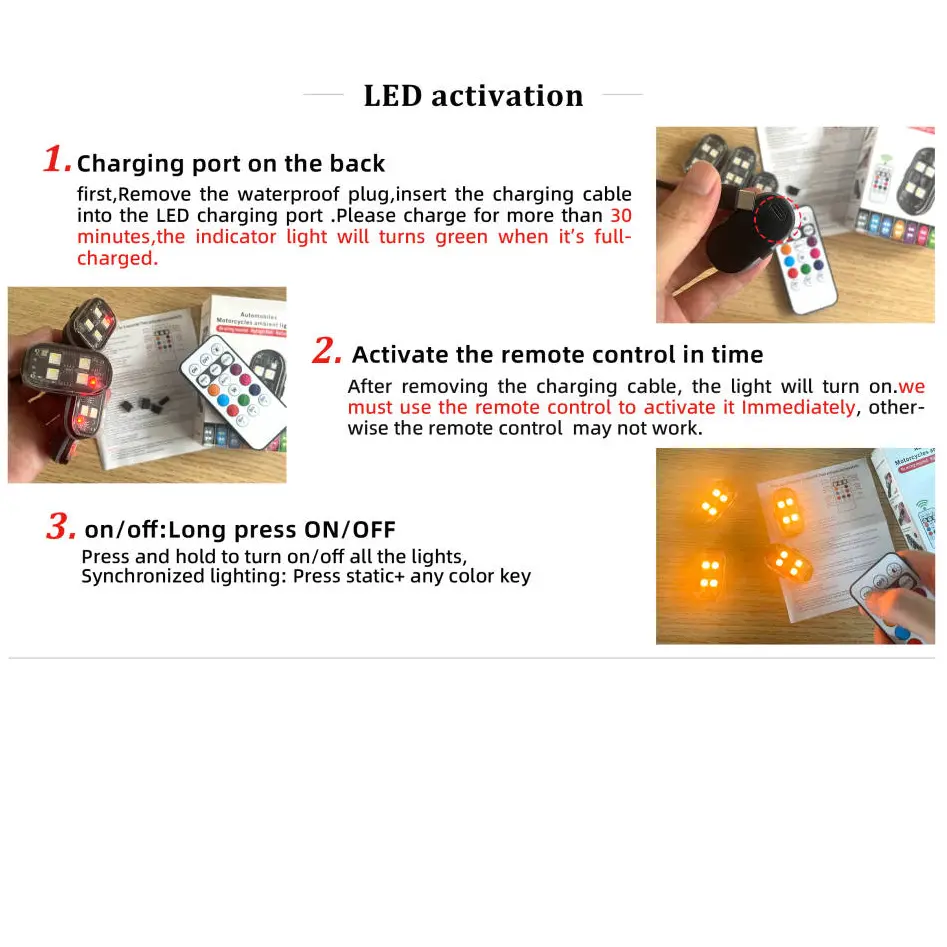 LED activation

1. Charging port on the back

first,Remove the waterproof plug,insert the charging cable into the LED charging port .Please charge for more than 30 minutes,the indicator light will turns green when it's full-charged.

Automobiles
Motorcycles ambient lig

2. Activate the remote control in time

After removing the charging cable, the light will turn on.we must use the remote control to activate it Immediately, otherwise the remote control may not work.

3. on/off:Long press ON/OFF

Press and hold to turn on/off all the lights,
Synchronized lighting: Press static+ any color key