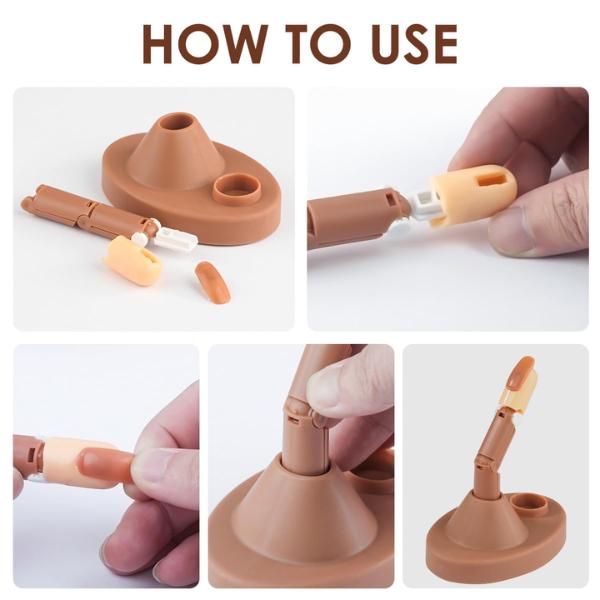 HOW TO USE