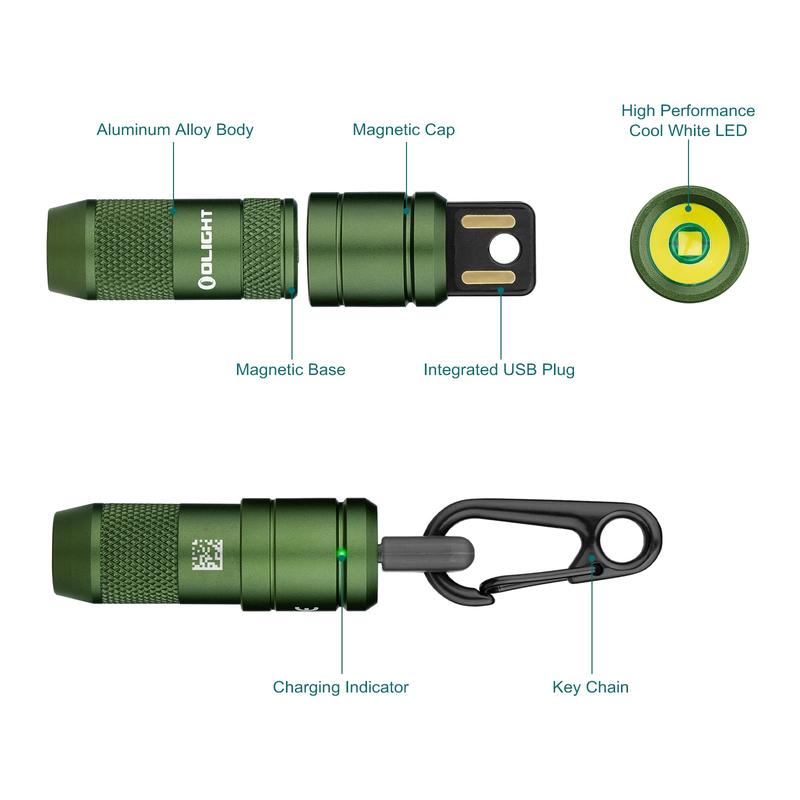 Aluminum Alloy Body

Magnetic Cap

High Performance
Cool White LED

OLIGHT

Magnetic Base

Integrated USB Plug

Charging Indicator

Key Chain