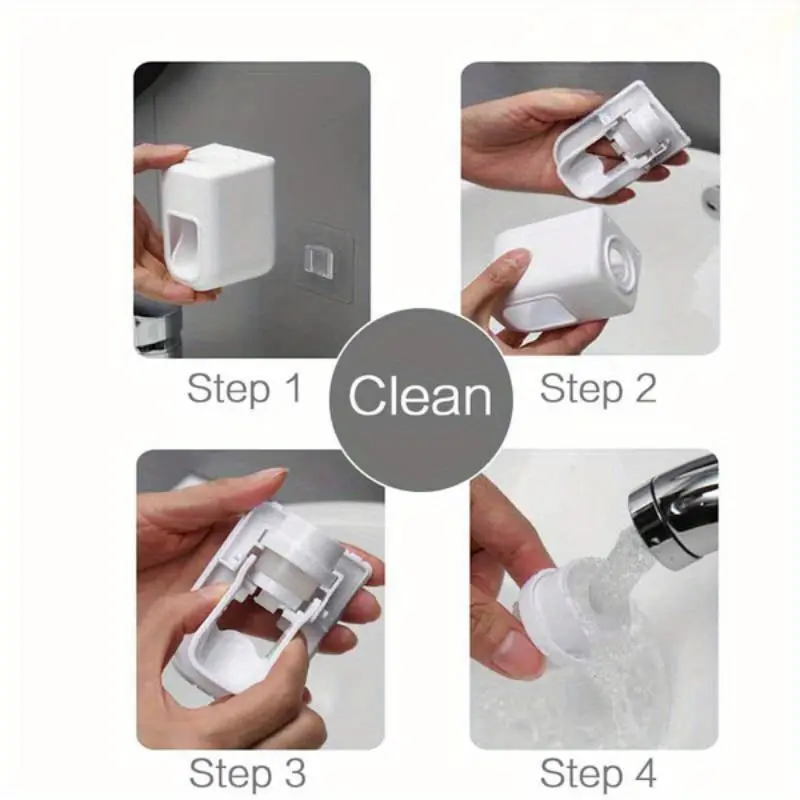 Step 1

Clean

Step 2

Step 3

Step 4