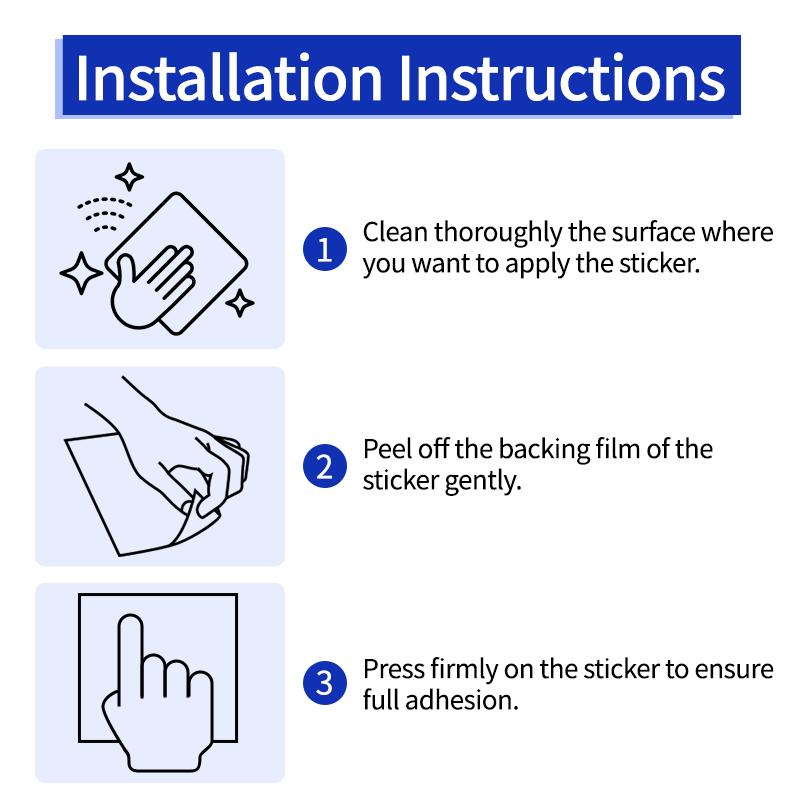 Installation Instructions

1 Clean thoroughly the surface where you want to apply the sticker.

2 Peel off the backing film of the sticker gently.

3 Press firmly on the sticker to ensure full adhesion.