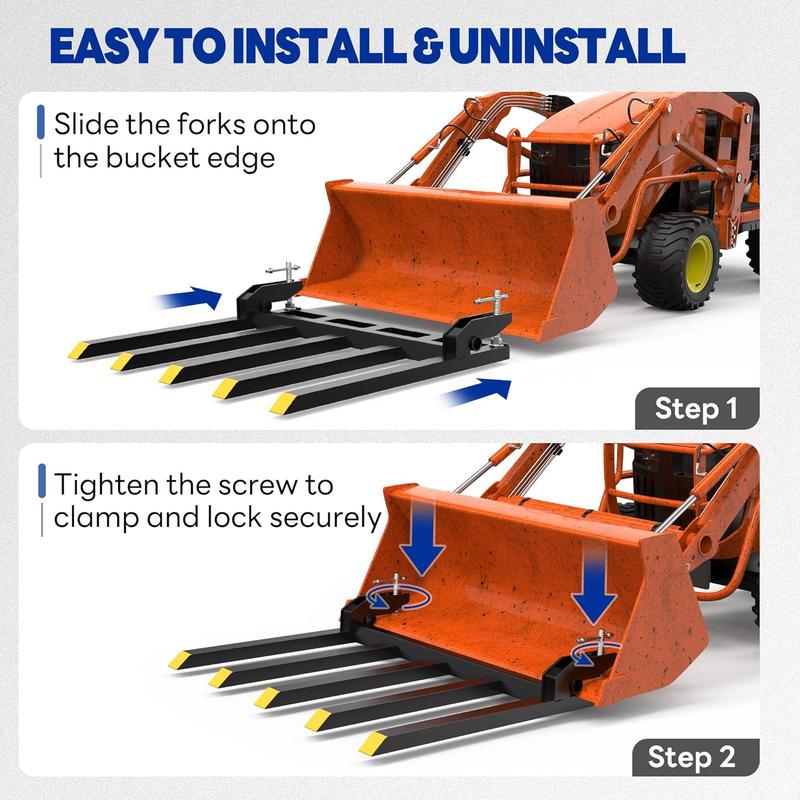 EASY TO INSTALL & UNINSTALL

Slide the forks onto the bucket edge

Step 1

Tighten the screw to clamp and lock securely

Step 2