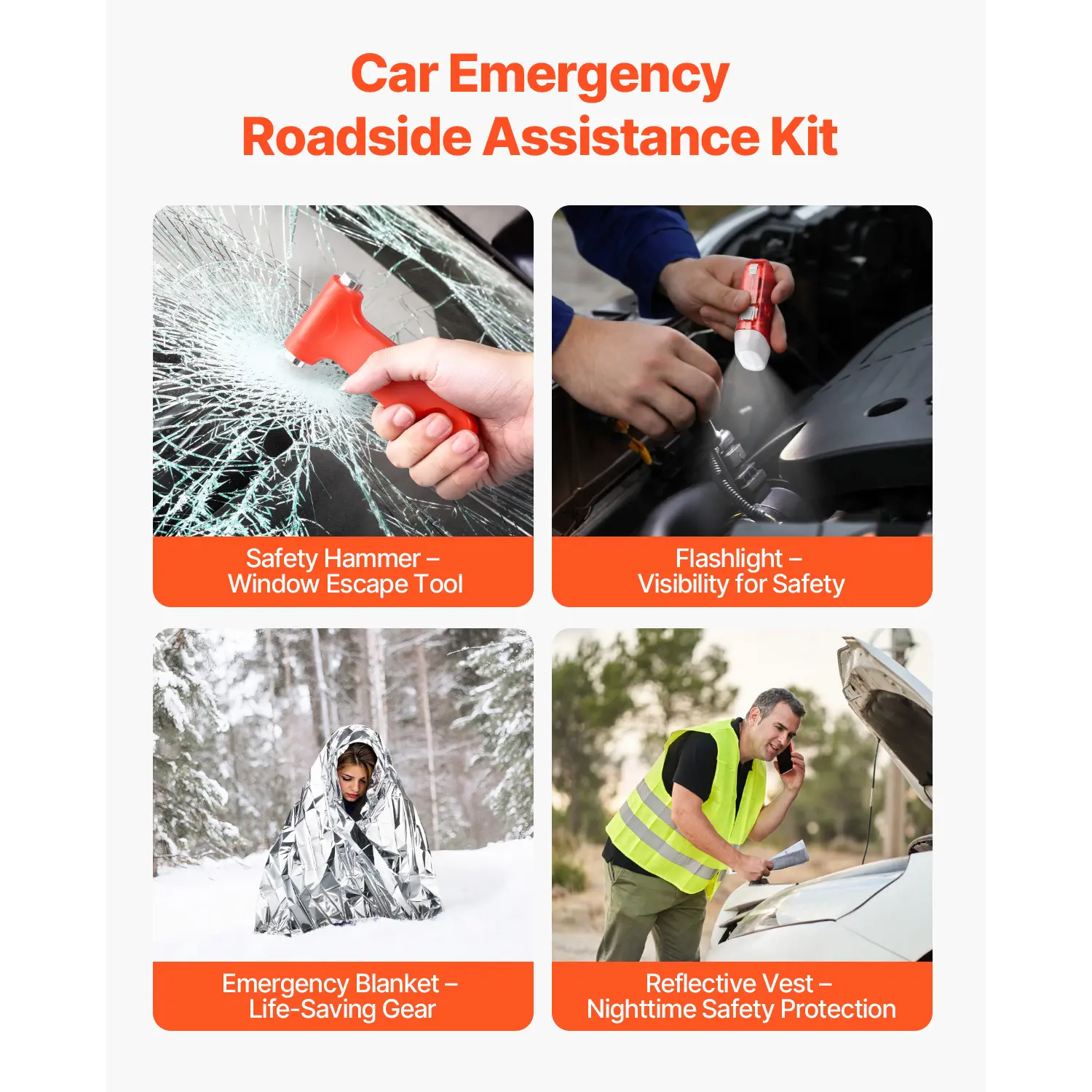 Car Emergency
Roadside Assistance Kit

Safety Hammer –
Window Escape Tool

Flashlight –
Visibility for Safety

Emergency Blanket –
Life-Saving Gear

Reflective Vest –
Nighttime Safety Protection