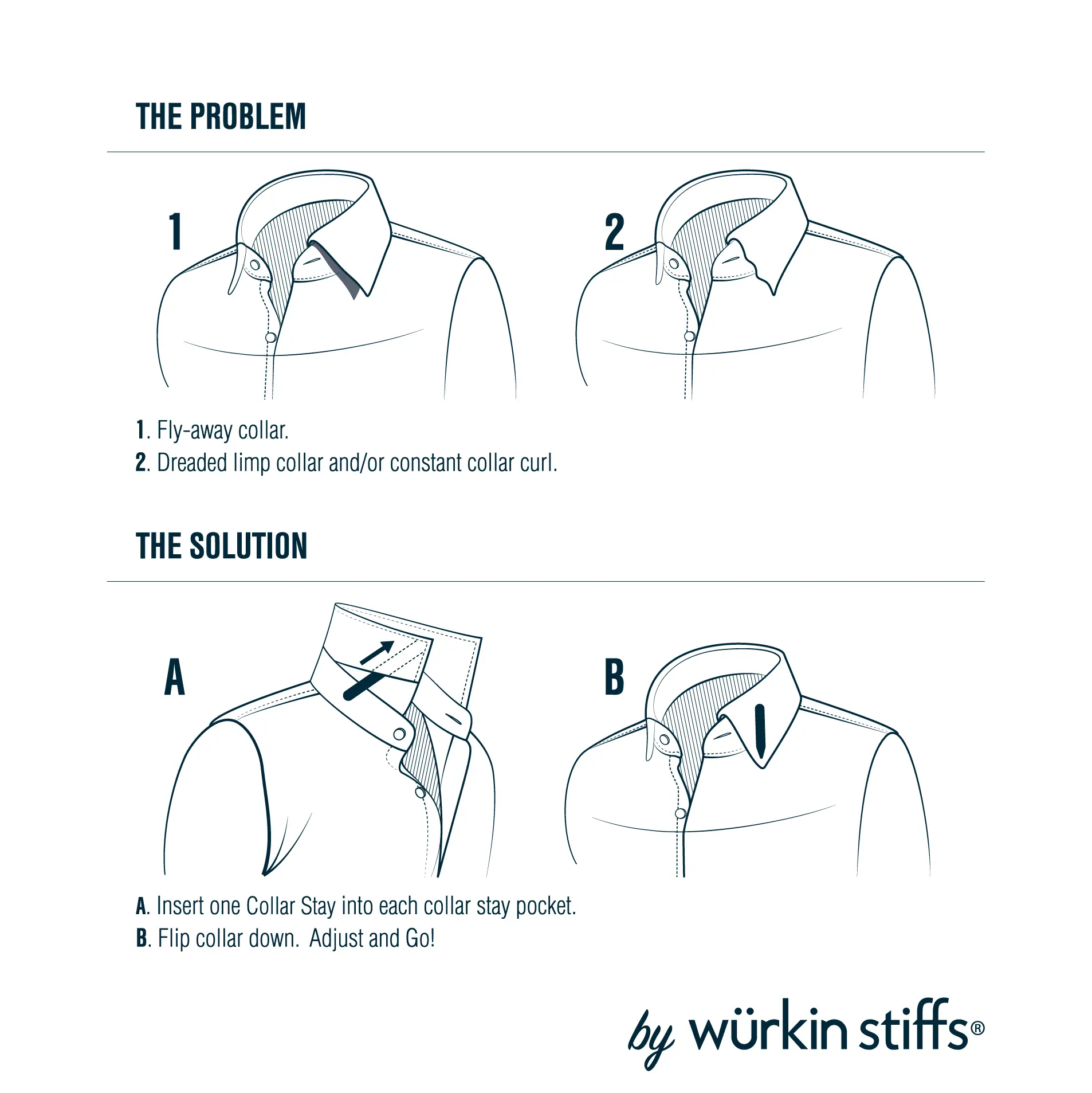 THE PROBLEM

1

2

1. Fly-away collar.
2. Dreaded limp collar and/or constant collar curl.

THE SOLUTION

A

B

A. Insert one Collar Stay into each collar stay pocket.
B. Flip collar down. Adjust and Go!

by würkin stiffs®