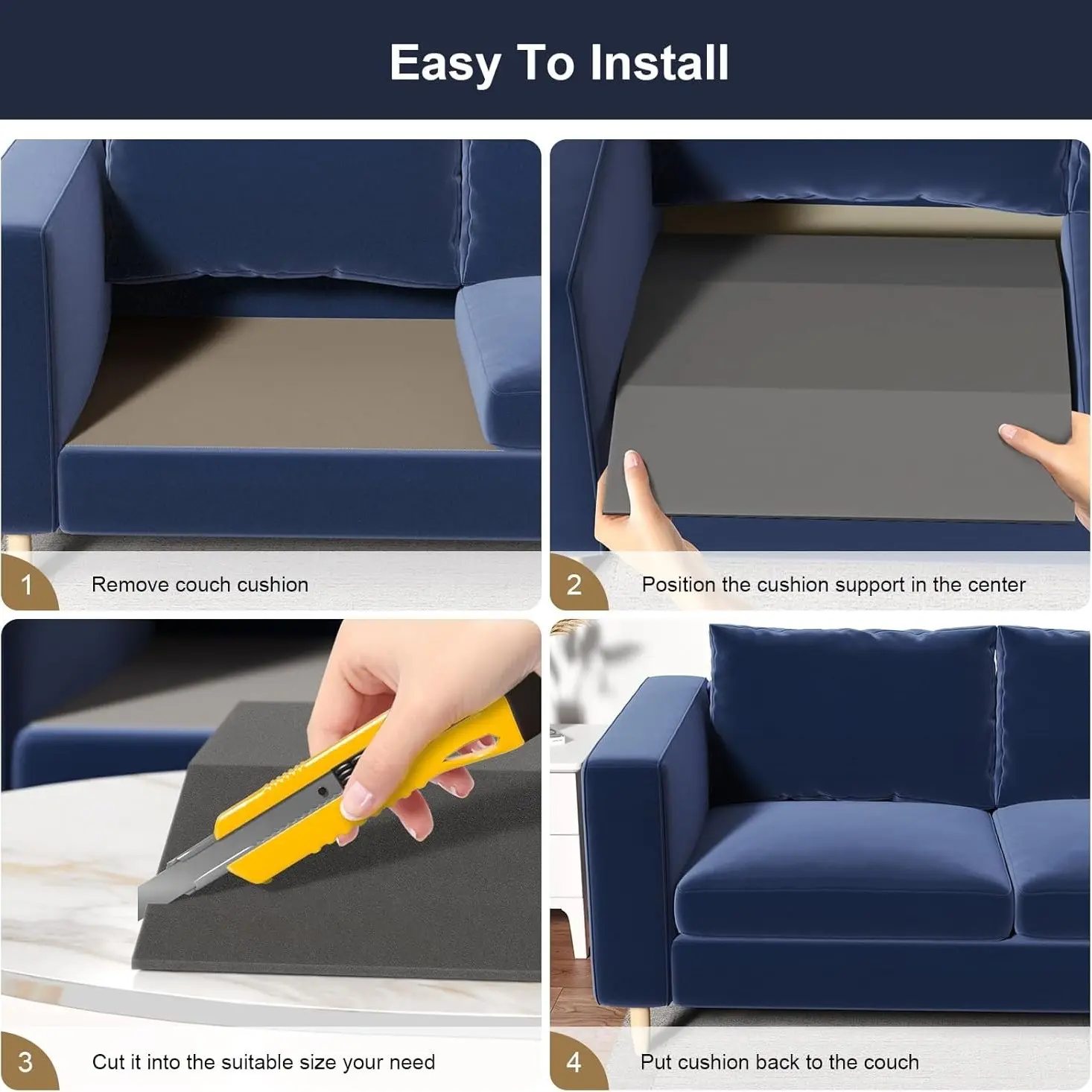 Easy To Install

1 Remove couch cushion

2 Position the cushion support in the center

3 Cut it into the suitable size your need

4 Put cushion back to the couch