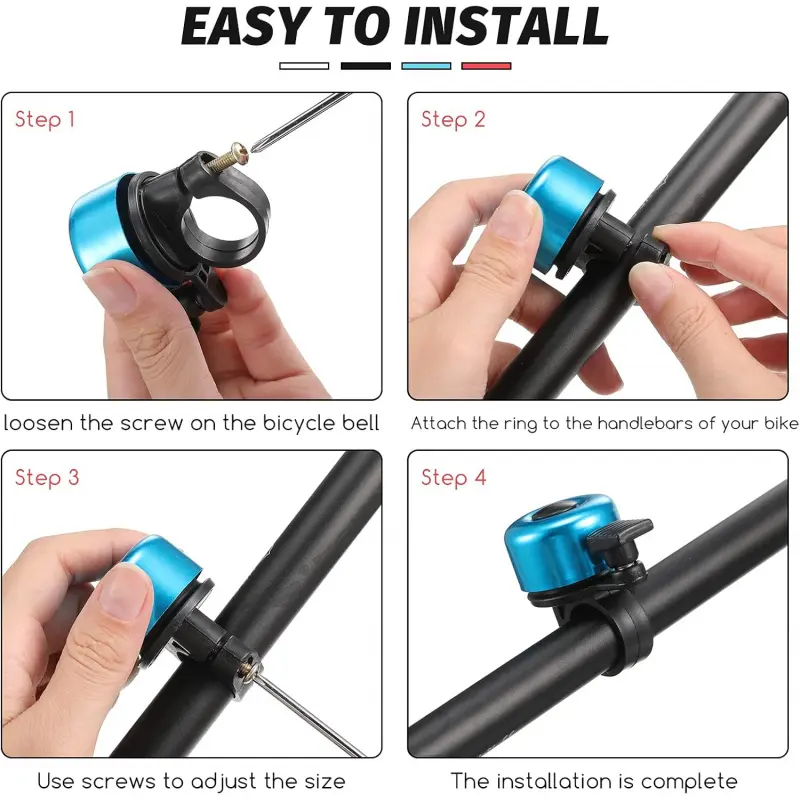 EASY TO INSTALL

Step 1

loosen the screw on the bicycle bell

Step 2

Attach the ring to the handlebars of your bike

Step 3

Use screws to adjust the size

Step 4

The installation is complete