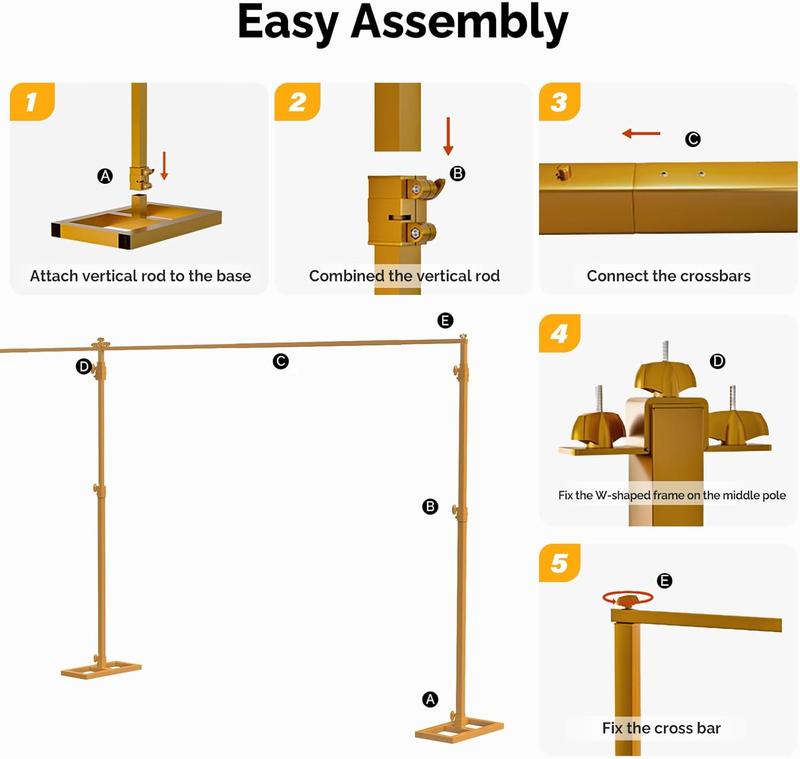 Easy Assembly

1

A

Attach vertical rod to the base

2

B

Combined the vertical rod

3

C

Connect the crossbars

E

D

C

B

A

4

D

Fix the W-shaped frame on the middle pole

5

E

Fix the cross bar