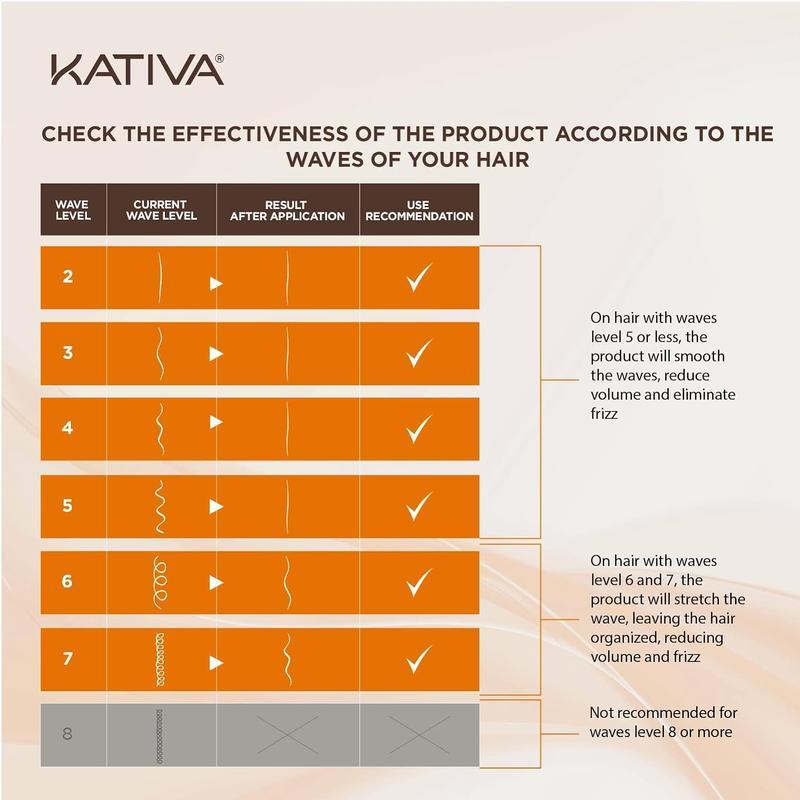 KATIVA®

CHECK THE EFFECTIVENESS OF THE PRODUCT ACCORDING TO THE WAVES OF YOUR HAIR

| WAVE LEVEL | CURRENT WAVE LEVEL | RESULT AFTER APPLICATION | USE RECOMMENDATION |
|---|---|---|---|
| 2 | | | ✓ |
| 3 | | | ✓ |
| 4 | | | ✓ |
| 5 | | | ✓ |
| 6 | | | ✓ |
| 7 | | | ✓ |
| 8 | | | |

On hair with waves level 5 or less, the product will smooth the waves, reduce volume and eliminate frizz

On hair with waves level 6 and 7, the product will stretch the wave, leaving the hair organized, reducing volume and frizz

Not recommended for waves level 8 or more