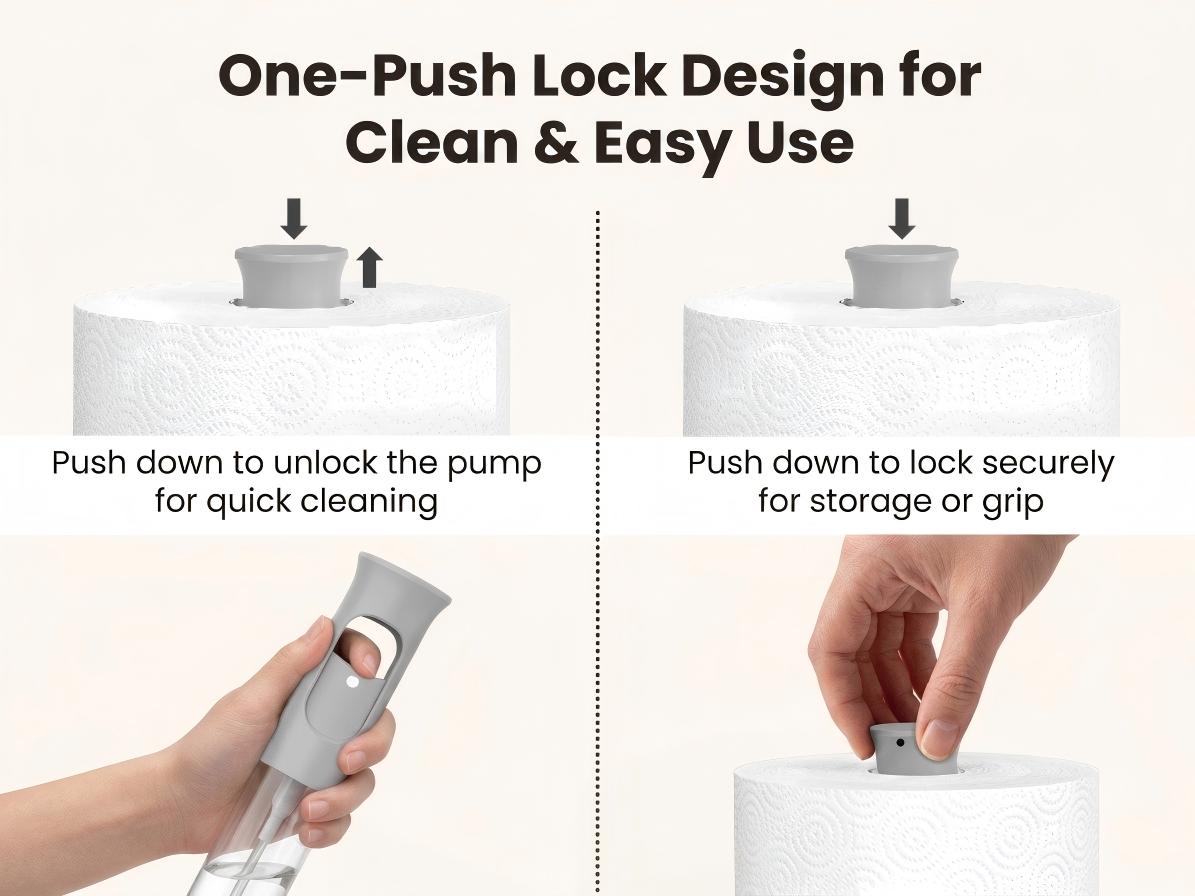 One-Push Lock Design for Clean & Easy Use

Push down to unlock the pump for quick cleaning

Push down to lock securely for storage or grip