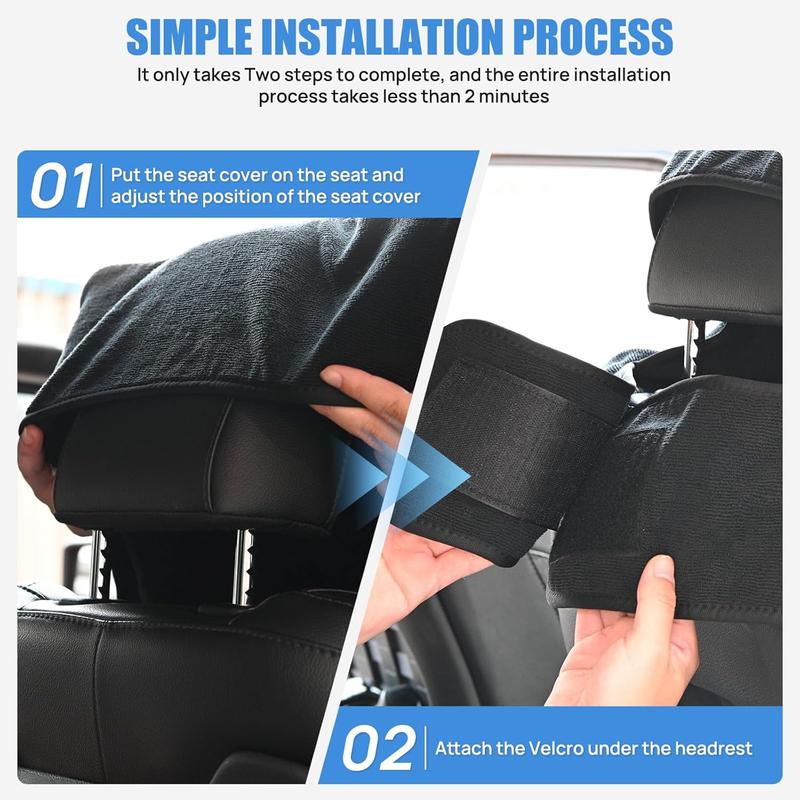 SIMPLE INSTALLATION PROCESS

It only takes Two steps to complete, and the entire installation process takes less than 2 minutes

01 Put the seat cover on the seat and adjust the position of the seat cover

02 Attach the Velcro under the headrest