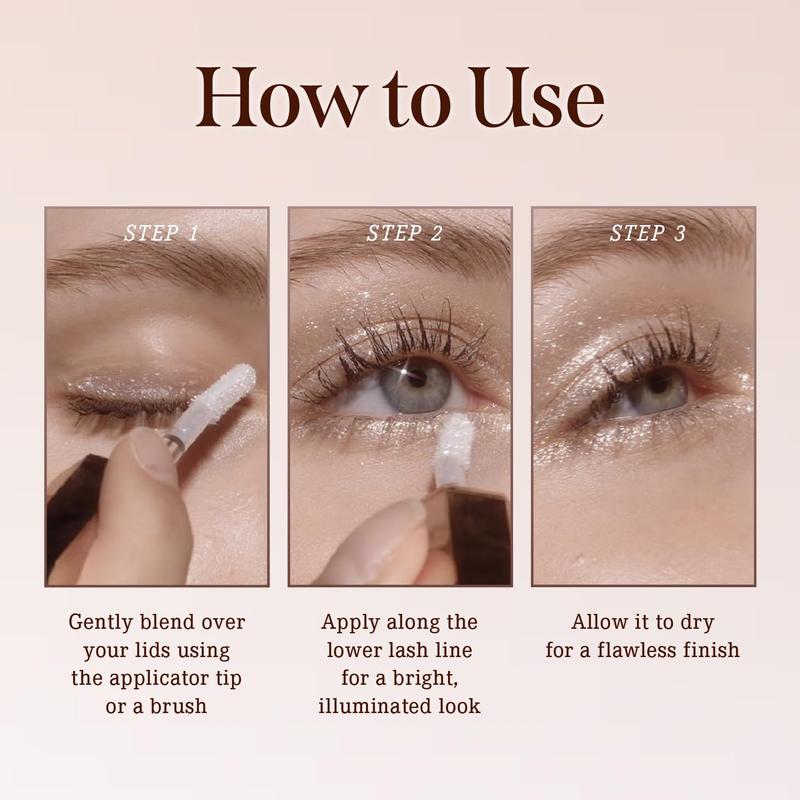 How to Use

STEP 1

Gently blend over your lids using the applicator tip or a brush

STEP 2

Apply along the lower lash line for a bright, illuminated look

STEP 3

Allow it to dry for a flawless finish