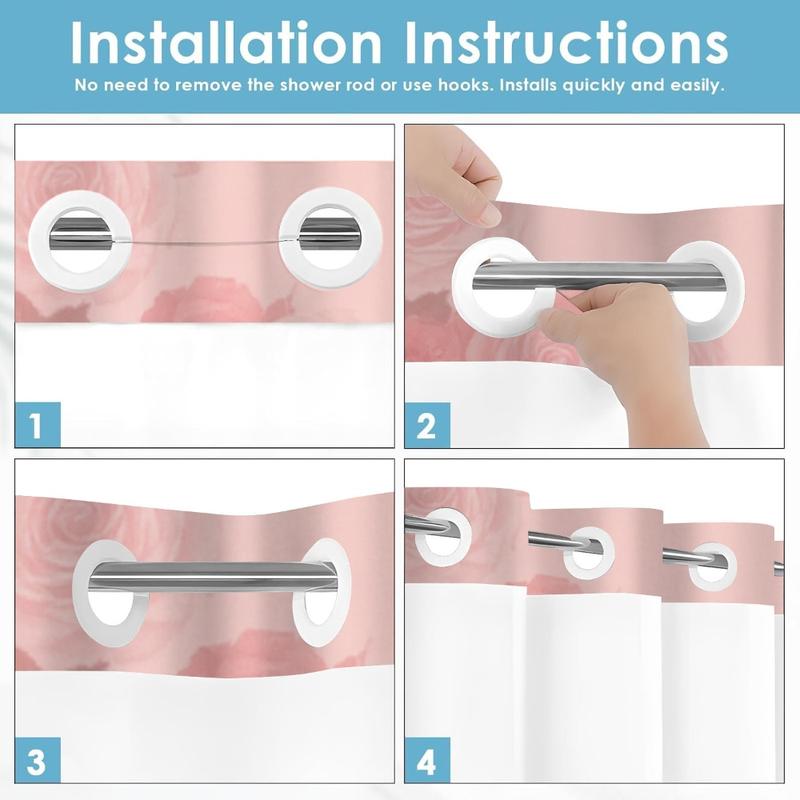 Installation Instructions

No need to remove the shower rod or use hooks. Installs quickly and easily.

1

2

3

4