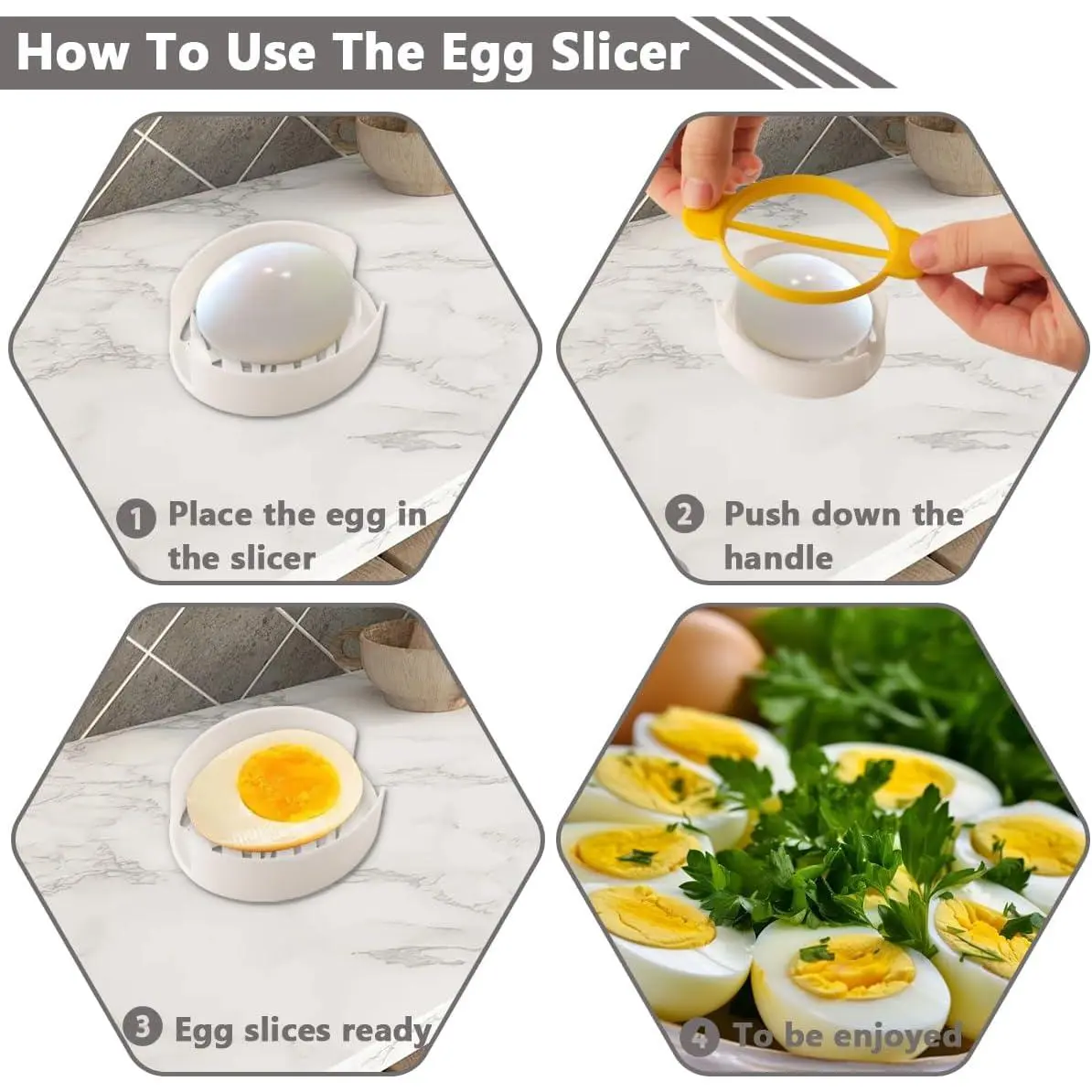 How To Use The Egg Slicer

1 Place the egg in the slicer

2 Push down the handle

3 Egg slices ready

4 To be enjoyed