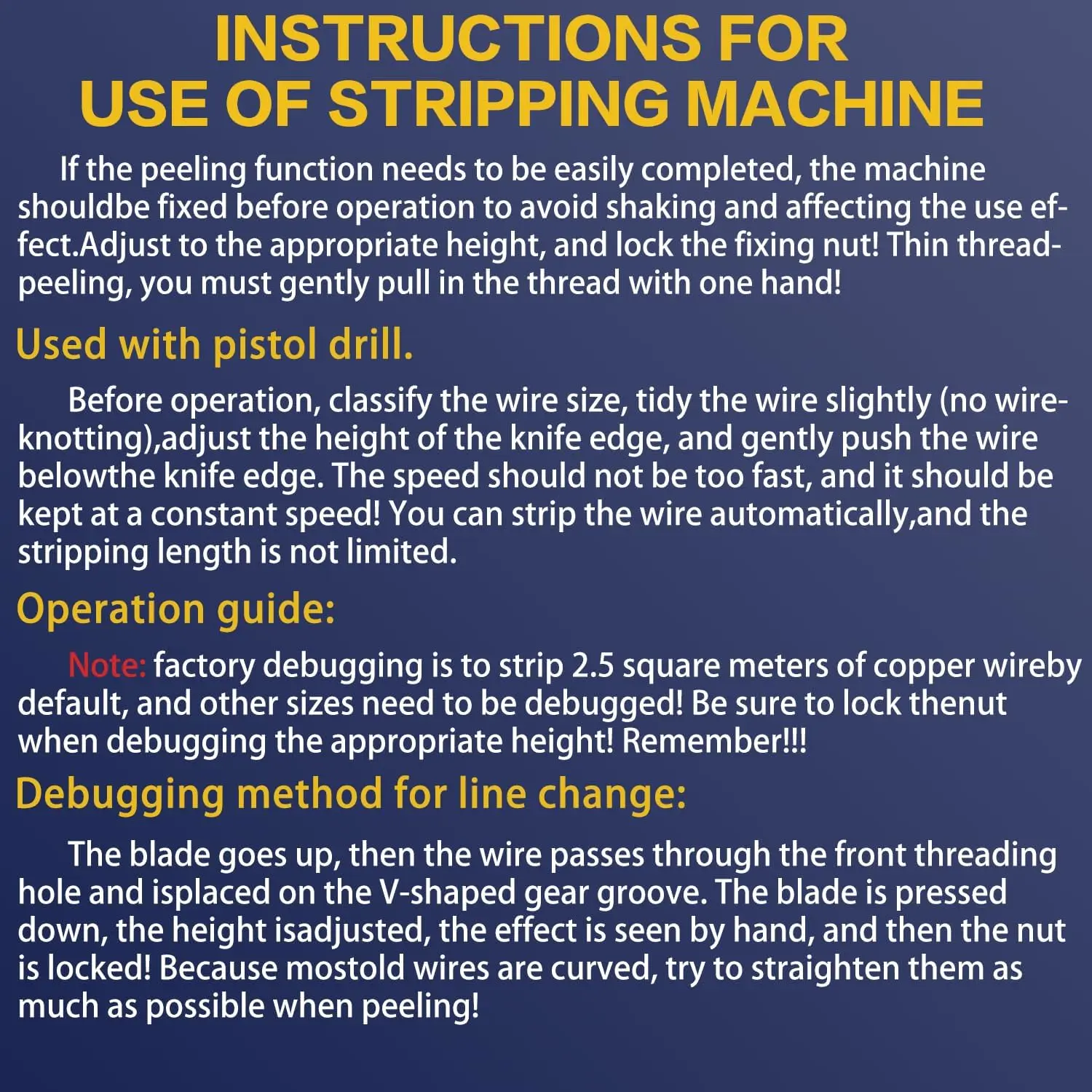 INSTRUCTIONS FOR USE OF STRIPPING MACHINE

If the peeling function needs to be easily completed, the machine shouldbe fixed before operation to avoid shaking and affecting the use effect.Adjust to the appropriate height, and lock the fixing nut! Thin thread-peeling, you must gently pull in the thread with one hand!

Used with pistol drill.

Before operation, classify the wire size, tidy the wire slightly (no wire-knotting),adjust the height of the knife edge, and gently push the wire belowthe knife edge. The speed should not be too fast, and it should be kept at a constant speed! You can strip the wire automatically,and the stripping length is not limited.

Operation guide:

Note: factory debugging is to strip 2.5 square meters of copper wireby default, and other sizes need to be debugged! Be sure to lock thenut when debugging the appropriate height! Remember!!!

Debugging method for line change:

The blade goes up, then the wire passes through the front threading hole and isplaced on the V-shaped gear groove. The blade is pressed down, the height isadjusted, the effect is seen by hand, and then the nut is locked! Because mostold wires are curved, try to straighten them as much as possible when peeling!