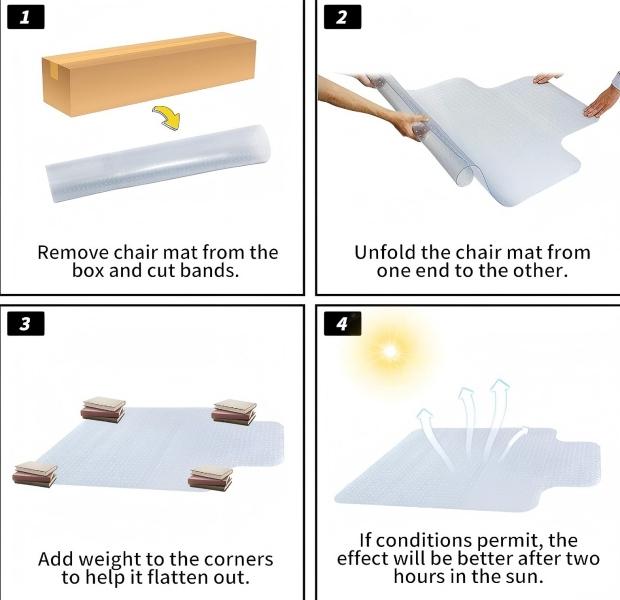 1

Remove chair mat from the box and cut bands.

2

Unfold the chair mat from one end to the other.

3

Add weight to the corners to help it flatten out.

4

If conditions permit, the effect will be better after two hours in the sun.