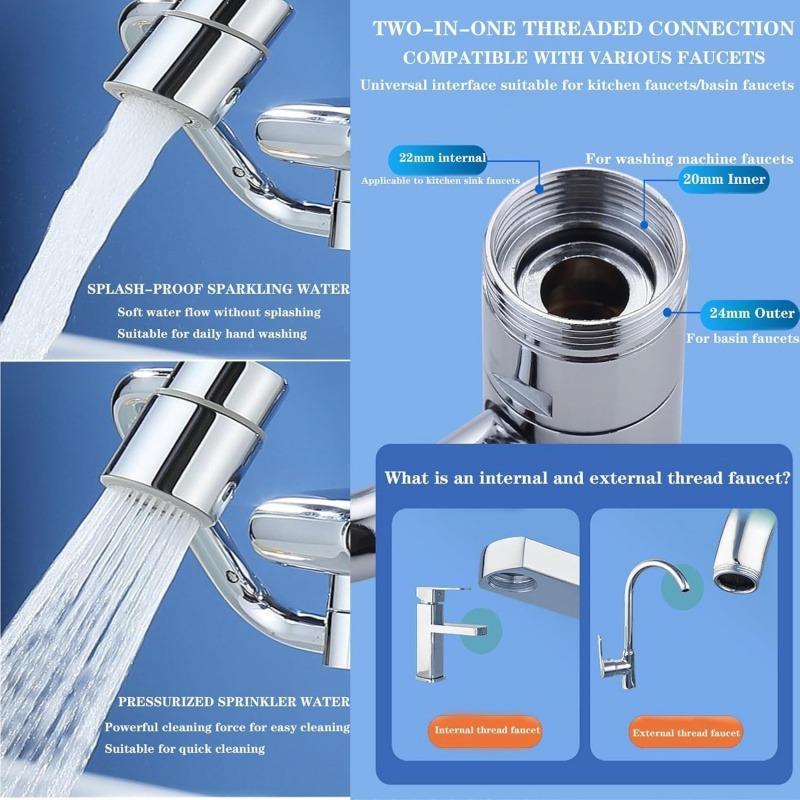 SPLASH-PROOF SPARKLING WATER
Soft water flow without splashing
Suitable for daily hand washing

PRESSURIZED SPRINKLER WATER
Powerful cleaning force for easy cleaning
Suitable for quick cleaning

TWO-IN-ONE THREADED CONNECTION
COMPATIBLE WITH VARIOUS FAUCETS
Universal interface suitable for kitchen faucets/basin faucets

22mm internal
Applicable to kitchen sink faucets

For washing machine faucets
20mm Inner

24mm Outer
For basin faucets

What is an internal and external thread faucet?

Internal thread faucet

External thread faucet