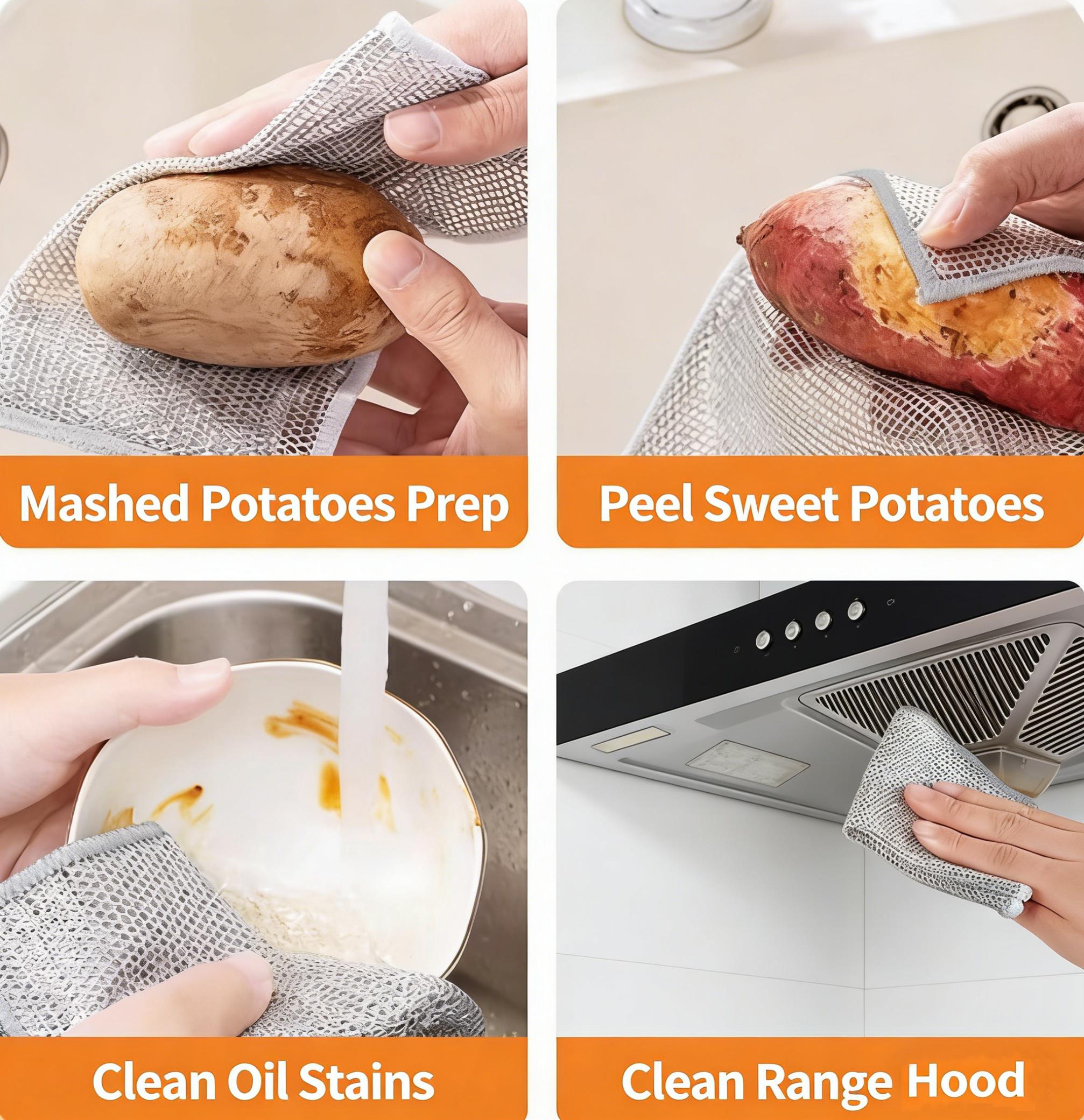 Mashed Potatoes Prep

Peel Sweet Potatoes

Clean Oil Stains

Clean Range Hood