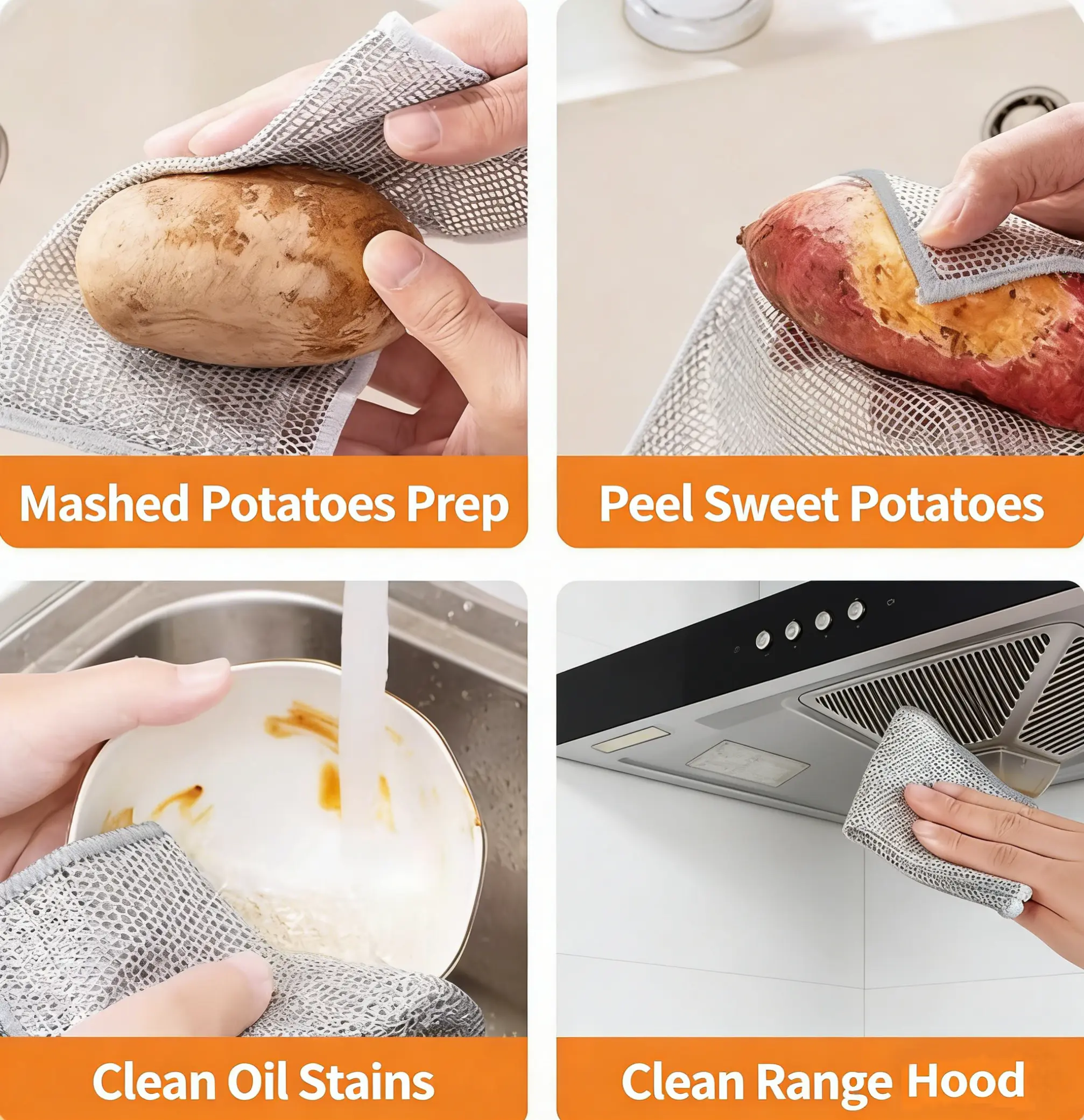 Mashed Potatoes Prep

Peel Sweet Potatoes

Clean Oil Stains

Clean Range Hood