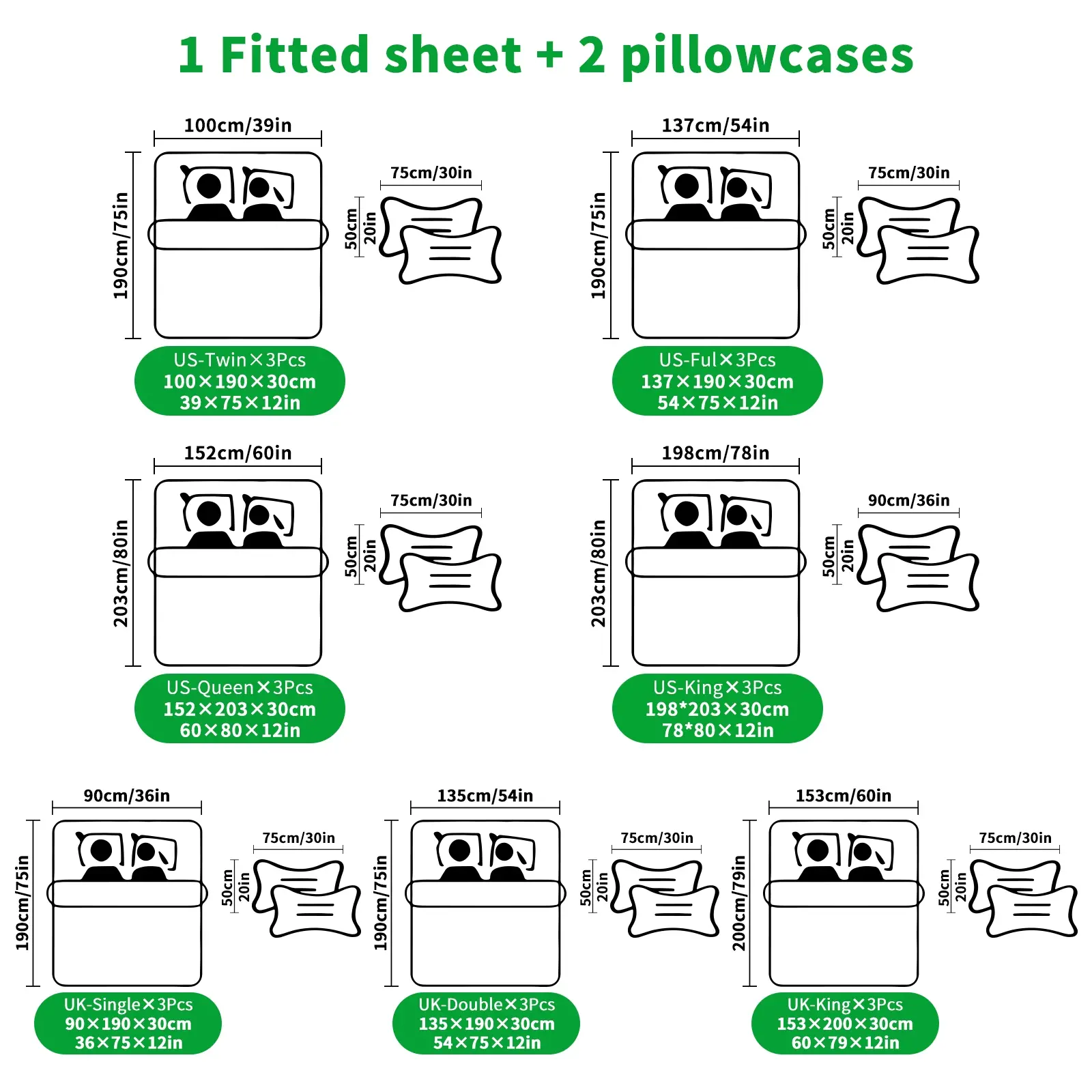 1 Fitted sheet + 2 pillowcases

100cm/39in
190cm/75in
75cm/30in
50cm
20in
US-Twin×3Pcs
100×190×30cm
39×75×12in

137cm/54in
190cm/75in
75cm/30in
50cm
20in
US-Ful×3Pcs
137×190×30cm
54×75×12in

152cm/60in
203cm/80in
75cm/30in
50cm
20in
US-Queen×3Pcs
152×203×30cm
60×80×12in

198cm/78in
203cm/80in
90cm/36in
50cm
20in
US-King×3Pcs
198*203×30cm
78*80×12in

90cm/36in
190cm/75in
75cm/30in
50cm
20in
UK-Single×3Pcs
90×190×30cm
36×75×12in

135cm/54in
190cm/75in
75cm/30in
50cm
20in
UK-Double×3Pcs
135×190×30cm
54×75×12in

153cm/60in
200cm/79in
75cm/30in
50cm
20in
UK-King×3Pcs
153×200×30cm
60×79×12in