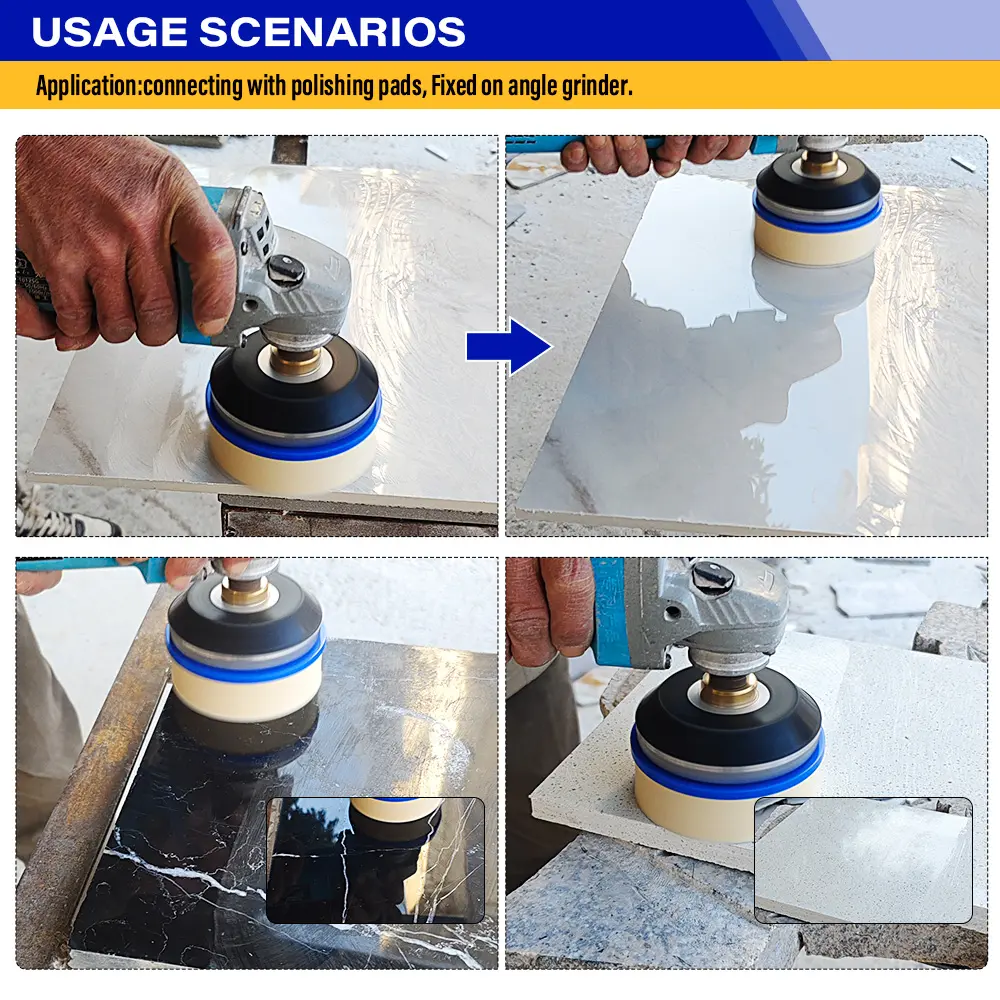 USAGE SCENARIOS

Application:connecting with polishing pads, Fixed on angle grinder.