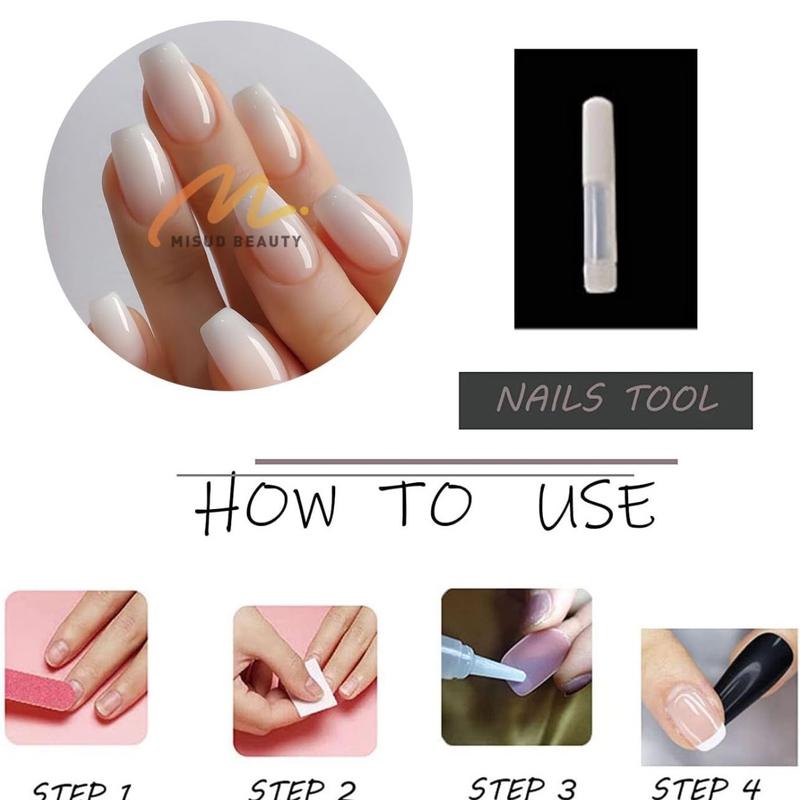 MISUD BEAUTY

NAILS TOOL

HOW TO USE

STEP 1

STEP 2

STEP 3

STEP 4