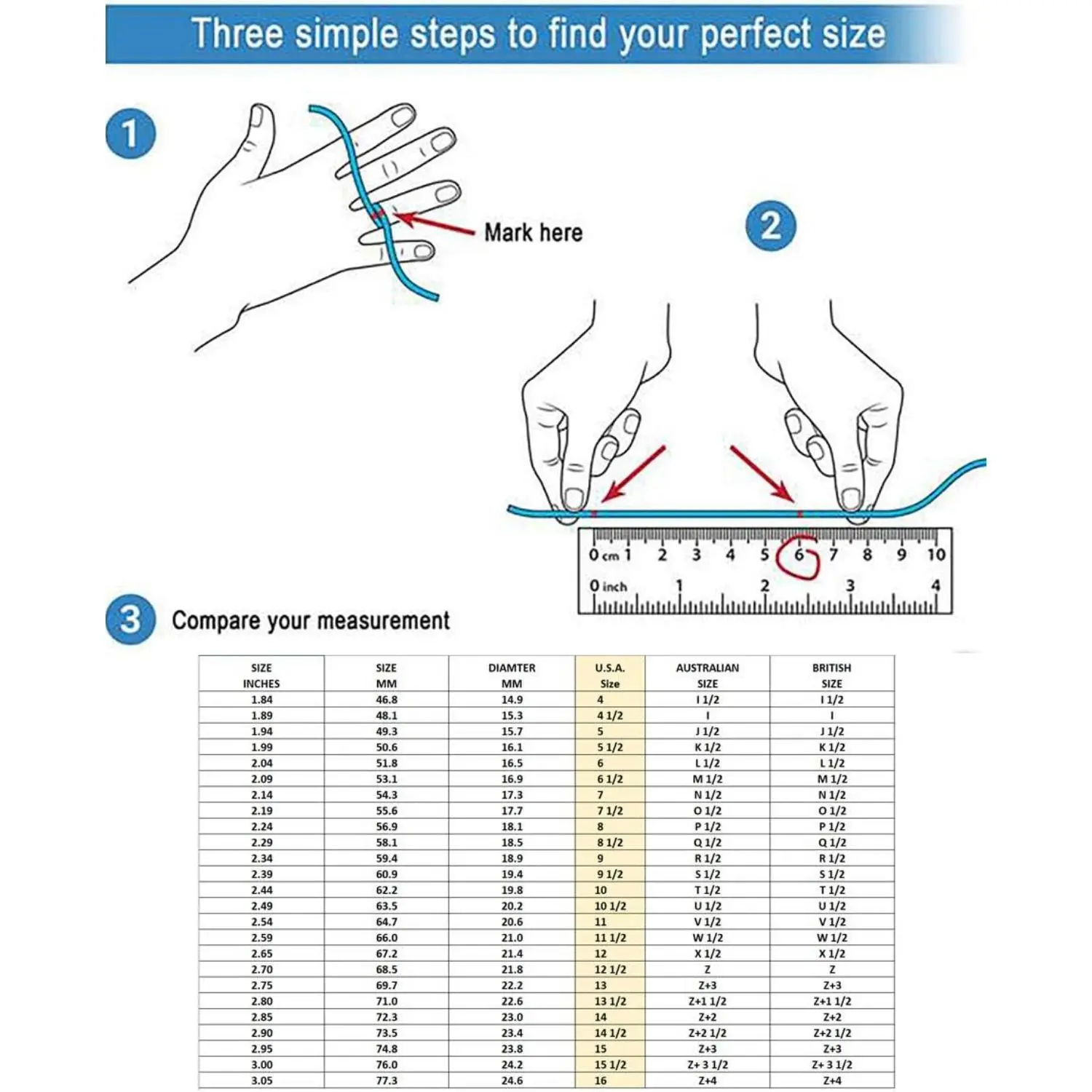 Three simple steps to find your perfect size

1

Mark here

2

0 cm 1 2 3 4 5 6 7 8 9 10
0 inch 1 2 3 4

3 Compare your measurement

| SIZE INCHES | SIZE MM | DIAMTER MM | U.S.A. Size | AUSTRALIAN SIZE | BRITISH SIZE |
|---|---|---|---|---|---|
| 1.84 | 46.8 | 14.9 | 4 | I 1/2 | I 1/2 |
| 1.89 | 48.1 | 15.3 | 4 1/2 | I | I |
| 1.94 | 49.3 | 15.7 | 5 | J 1/2 | J 1/2 |
| 1.99 | 50.6 | 16.1 | 5 1/2 | K 1/2 | K 1/2 |
| 2.04 | 51.8 | 16.5 | 6 | L 1/2 | L 1/2 |
| 2.09 | 53.1 | 16.9 | 6 1/2 | M 1/2 | M 1/2 |
| 2.14 | 54.3 | 17.3 | 7 | N 1/2 | N 1/2 |
| 2.19 | 55.6 | 17.7 | 7 1/2 | O 1/2 | O 1/2 |
| 2.24 | 56.9 | 18.1 | 8 | P 1/2 | P 1/2 |
| 2.29 | 58.1 | 18.5 | 8 1/2 | Q 1/2 | Q 1/2 |
| 2.34 | 59.4 | 18.9 | 9 | R 1/2 | R 1/2 |
| 2.39 | 60.9 | 19.4 | 9 1/2 | S 1/2 | S 1/2 |
| 2.44 | 62.2 | 19.8 | 10 | T 1/2 | T 1/2 |
| 2.49 | 63.5 | 20.2 | 10 1/2 | U 1/2 | U 1/2 |
| 2.54 | 64.7 | 20.6 | 11 | V 1/2 | V 1/2 |
| 2.59 | 66.0 | 21.0 | 11 1/2 | W 1/2 | W 1/2 |
| 2.65 | 67.2 | 21.4 | 12 | X 1/2 | X 1/2 |
| 2.70 | 68.5 | 21.8 | 12 1/2 | Z | Z |
| 2.75 | 69.7 | 22.2 | 13 | Z+3 | Z+3 |
| 2.80 | 71.0 | 22.6 | 13 1/2 | Z+1 1/2 | Z+1 1/2 |
| 2.85 | 72.3 | 23.0 | 14 | Z+2 | Z+2 |
| 2.90 | 73.5 | 23.4 | 14 1/2 | Z+2 1/2 | Z+2 1/2 |
| 2.95 | 74.8 | 23.8 | 15 | Z+3 | Z+3 |
| 3.00 | 76.0 | 24.2 | 15 1/2 | Z+ 3 1/2 | Z+ 3 1/2 |
| 3.05 | 77.3 | 24.6 | 16 | Z+4 | Z+4 |