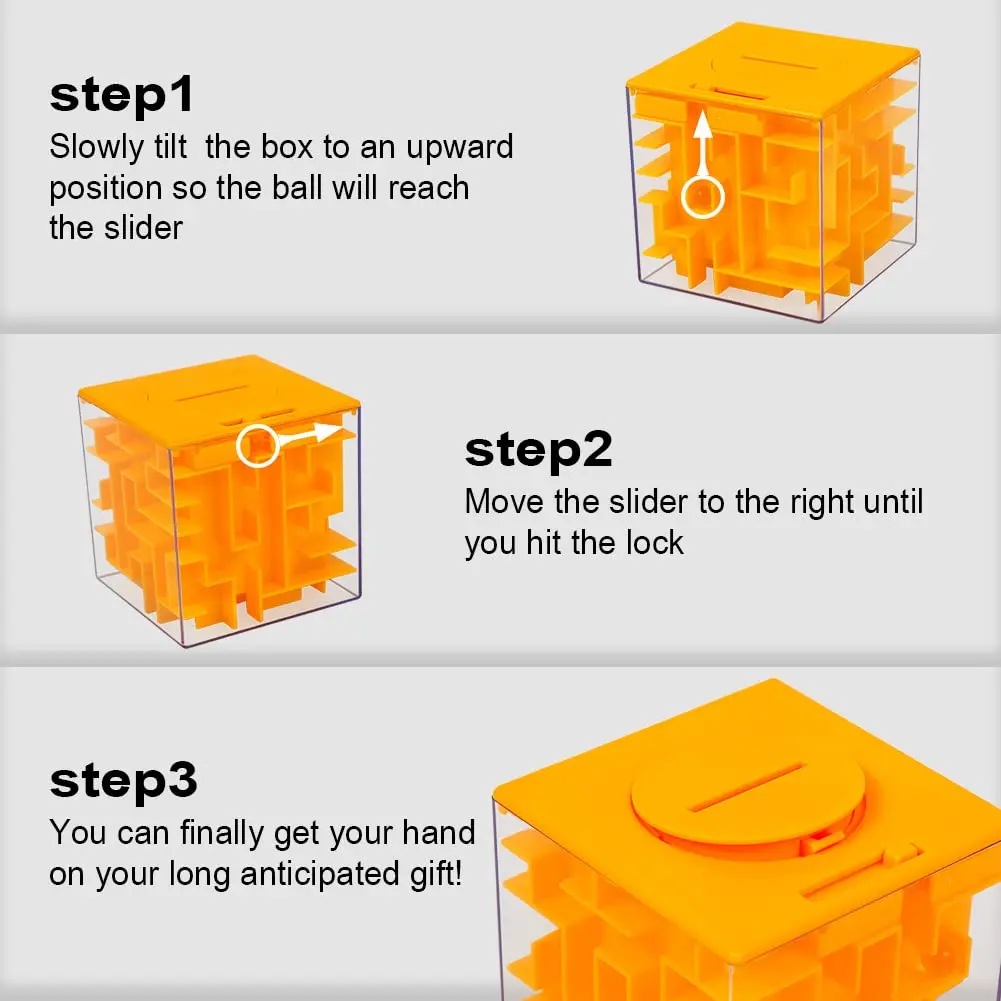 step1
Slowly tilt  the box to an upward position so the ball will reach the slider

step2
Move the slider to the right until you hit the lock

step3
You can finally get your hand on your long anticipated gift!