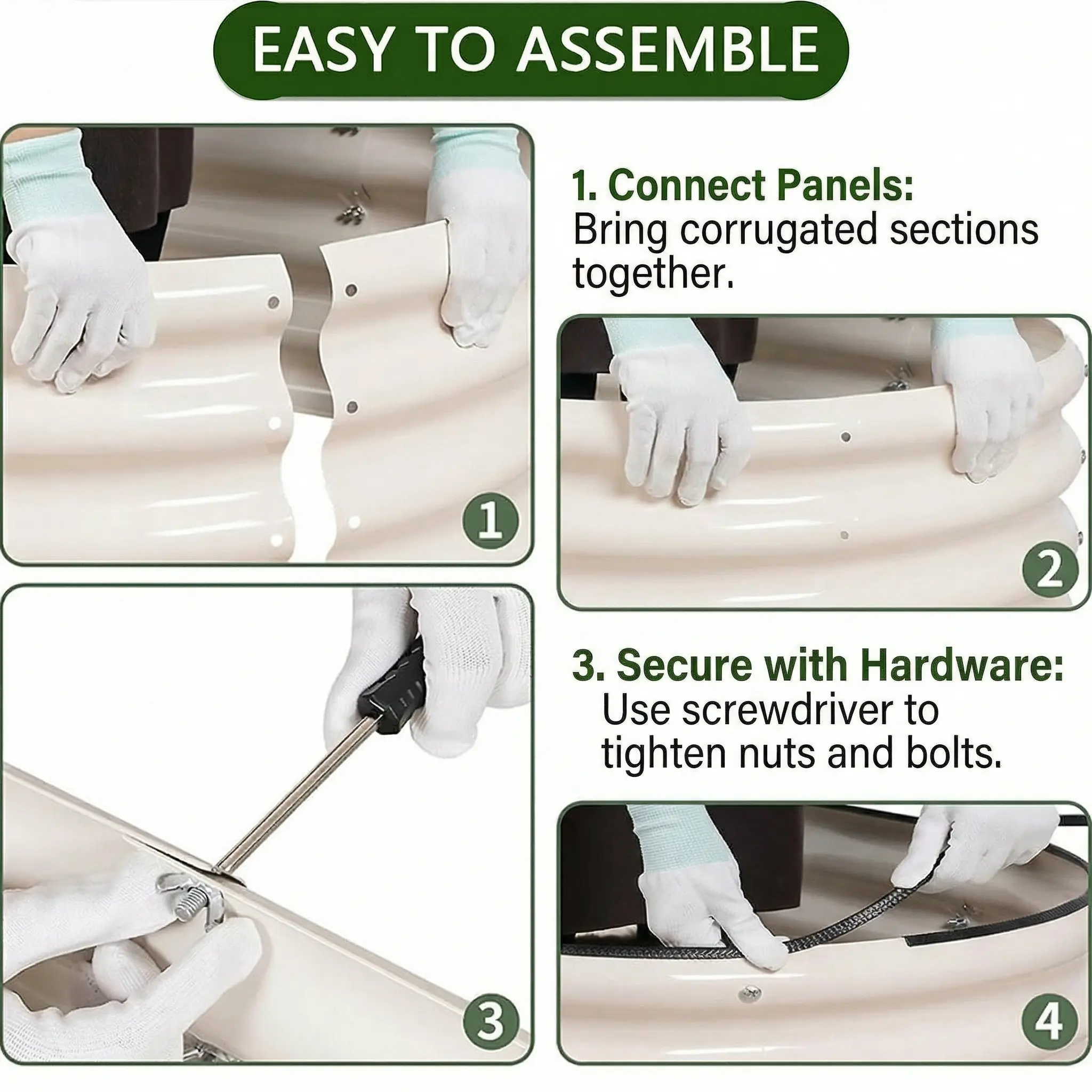 EASY TO ASSEMBLE

1

1. Connect Panels:
Bring corrugated sections together.

2

3

3. Secure with Hardware:
Use screwdriver to tighten nuts and bolts.

4